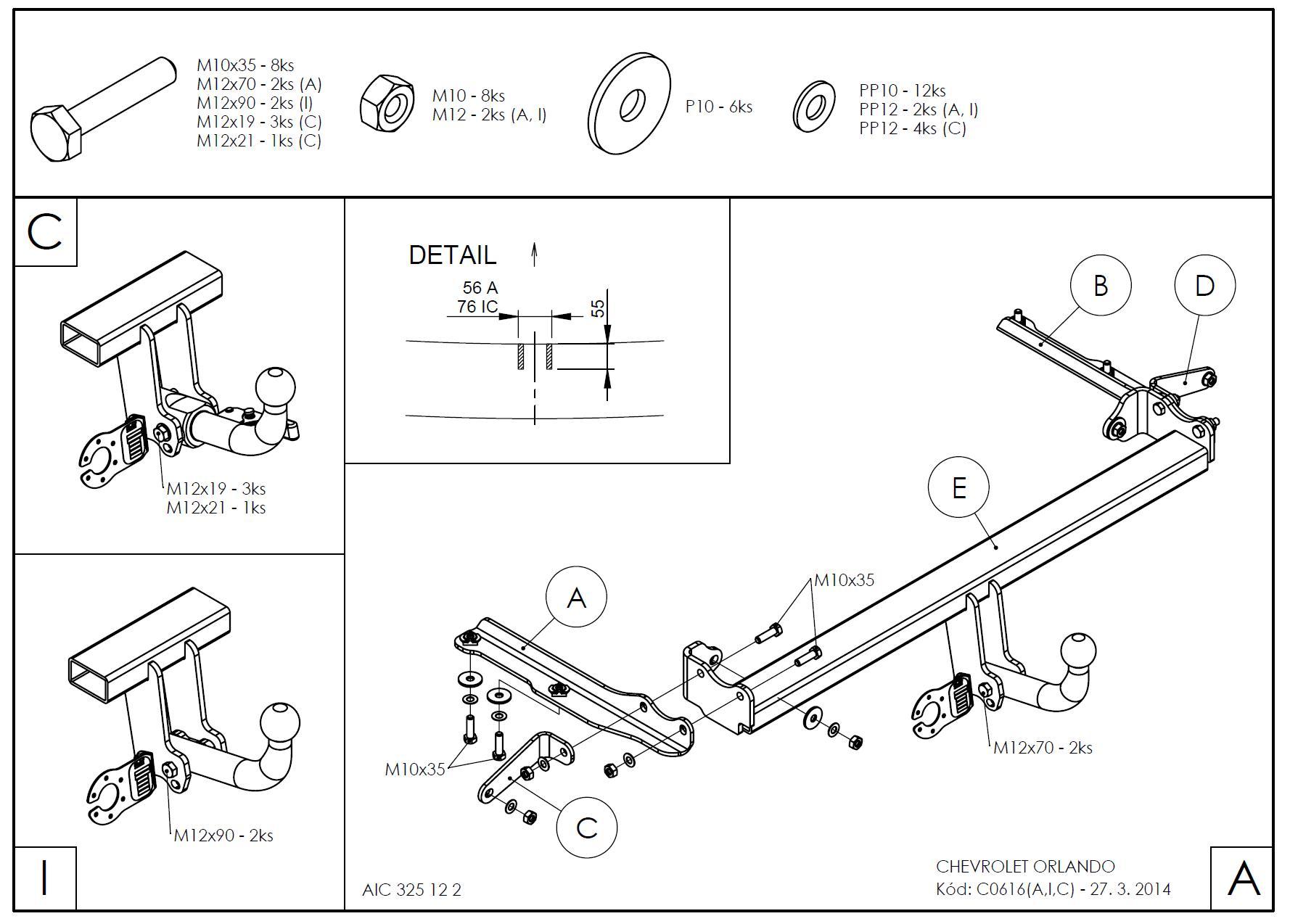 M10x35 - 8ks
M12x70 - 2ks (A)
M12x90 - 2ks (I)
M12x19 - 3ks (C)
M12x21 - 1ks (C)

M10 - 8ks
M12 - 2ks (A, I)

P10 - 6ks

PP10 - 12ks
PP12 - 2ks (A, I)
PP12 - 4ks (C)

C

M12x19 - 3ks
M12x21 - 1ks

DETAIL

56 A
76 IC
55

B

D

E

A

M10x35

M10x35

C

M12x70 - 2ks

M12x90 - 2ks

I

AIC 325 12 2

CHEVROLET ORLANDO
Kód: C0616(A,I,C) - 27. 3. 2014

A