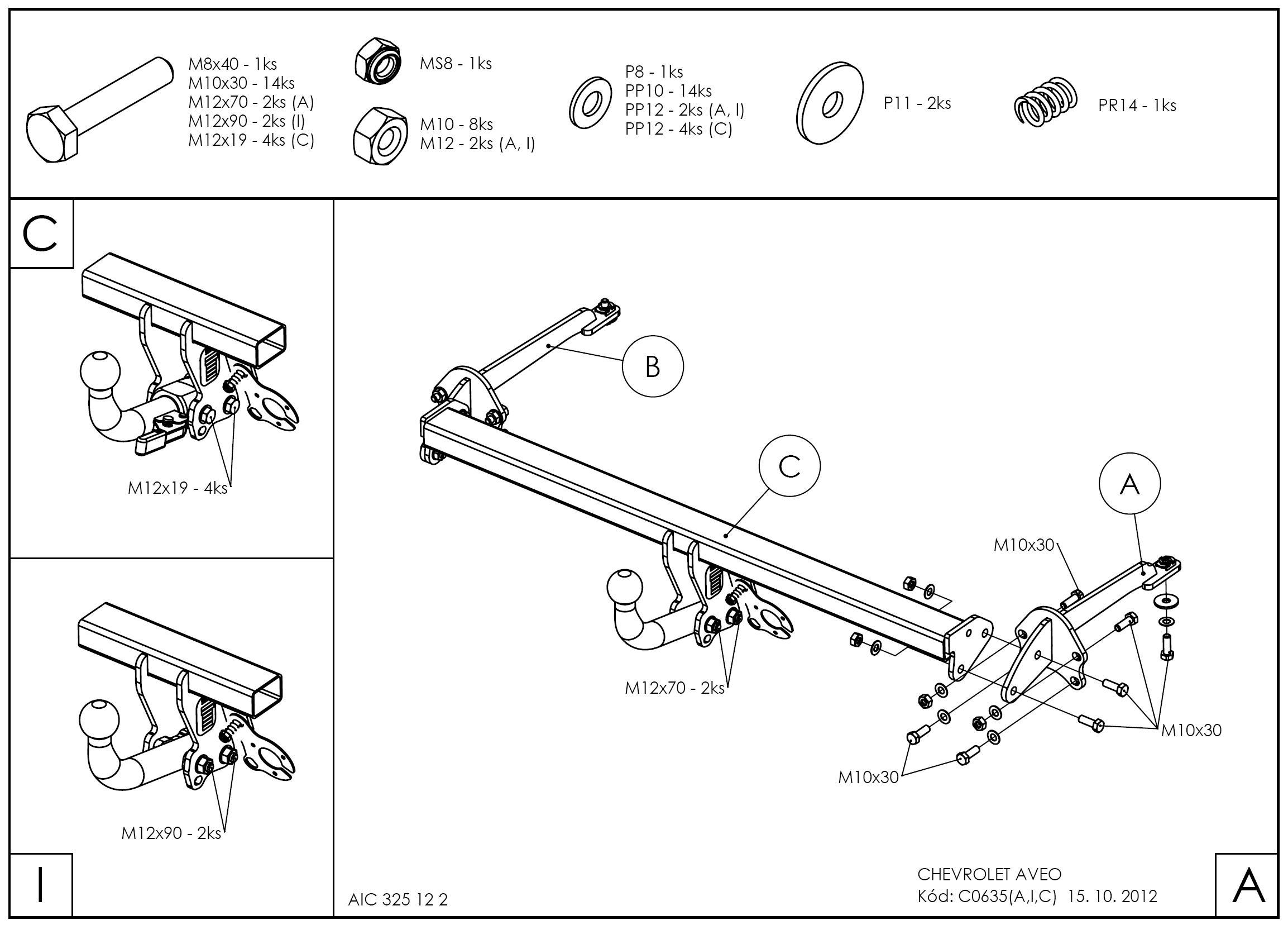 M8x40 - 1ks
M10x30 - 14ks
M12x70 - 2ks (A)
M12x90 - 2ks (I)
M12x19 - 4ks (C)

MS8 - 1ks

M10 - 8ks
M12 - 2ks (A, I)

P8 - 1ks
PP10 - 14ks
PP12 - 2ks (A, I)
PP12 - 4ks (C)

P11 - 2ks

PR14 - 1ks

C

M12x19 - 4ks

M12x90 - 2ks

I

B

C

A

M10x30

M12x70 - 2ks

M10x30

M10x30

AIC 325 12 2

CHEVROLET AVEO
Kód: C0635(A,I,C) 15. 10. 2012

A