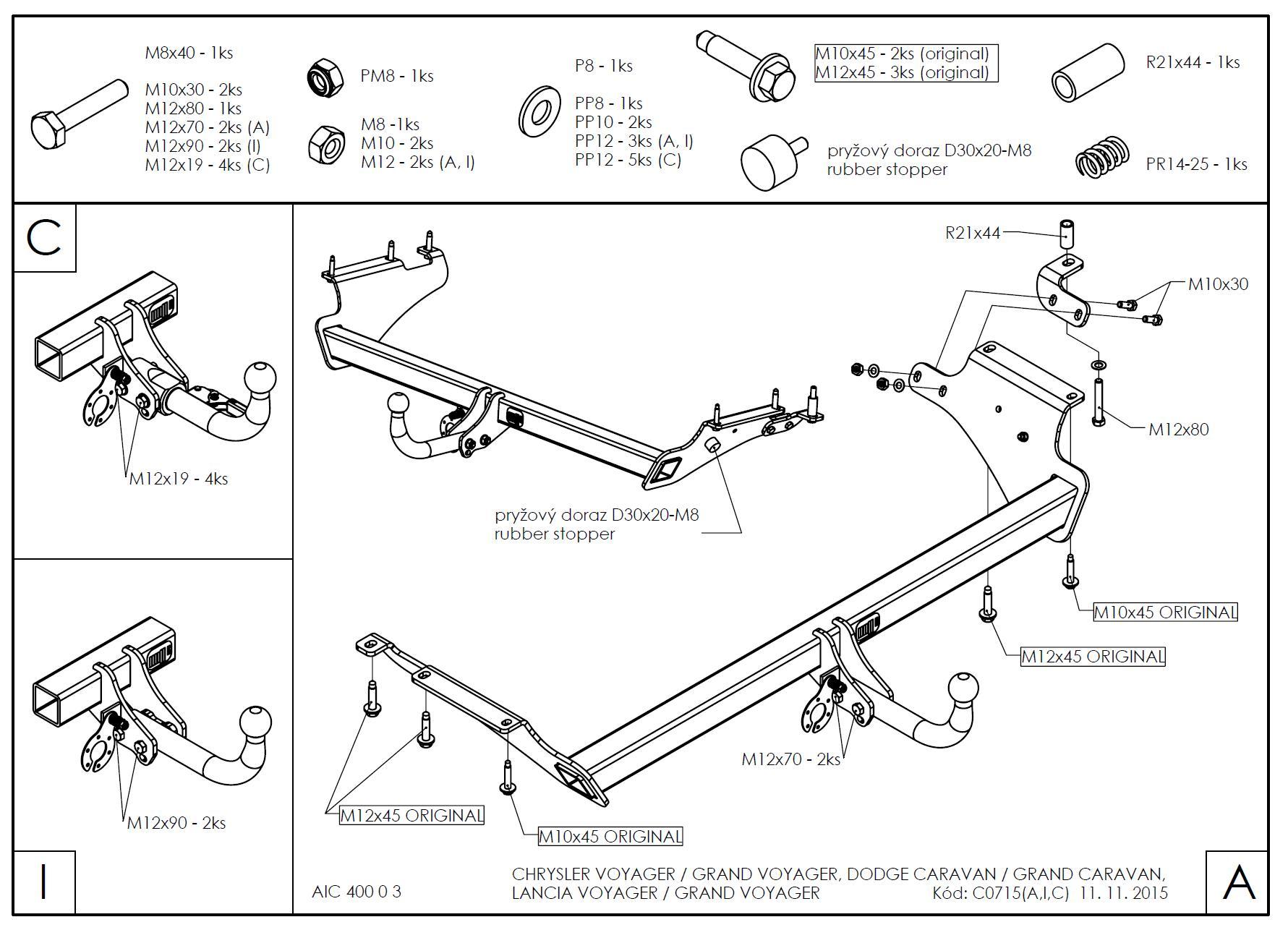 M8x40 - 1ks

M10x30 - 2ks
M12x80 - 1ks
M12x70 - 2ks (A)
M12x90 - 2ks (I)
M12x19 - 4ks (C)

PM8 - 1ks

M8 -1ks
M10 - 2ks
M12 - 2ks (A, I)

P8 - 1ks

PP8 - 1ks
PP10 - 2ks
PP12 - 3ks (A, I)
PP12 - 5ks (C)

M10x45 - 2ks (original)
M12x45 - 3ks (original)

pryžový doraz D30x20-M8
rubber stopper

R21x44 - 1ks

PR14-25 - 1ks

C

M12x19 - 4ks

M12x90 - 2ks

I

R21x44

M10x30

M12x80

pryžový doraz D30x20-M8
rubber stopper

M10x45 ORIGINAL

M12x45 ORIGINAL

M12x70 - 2ks

M12x45 ORIGINAL

M10x45 ORIGINAL

AIC 400 0 3

CHRYSLER VOYAGER / GRAND VOYAGER, DODGE CARAVAN / GRAND CARAVAN,
LANCIA VOYAGER / GRAND VOYAGER Kód: C0715(A,I,C) 11. 11. 2015

A