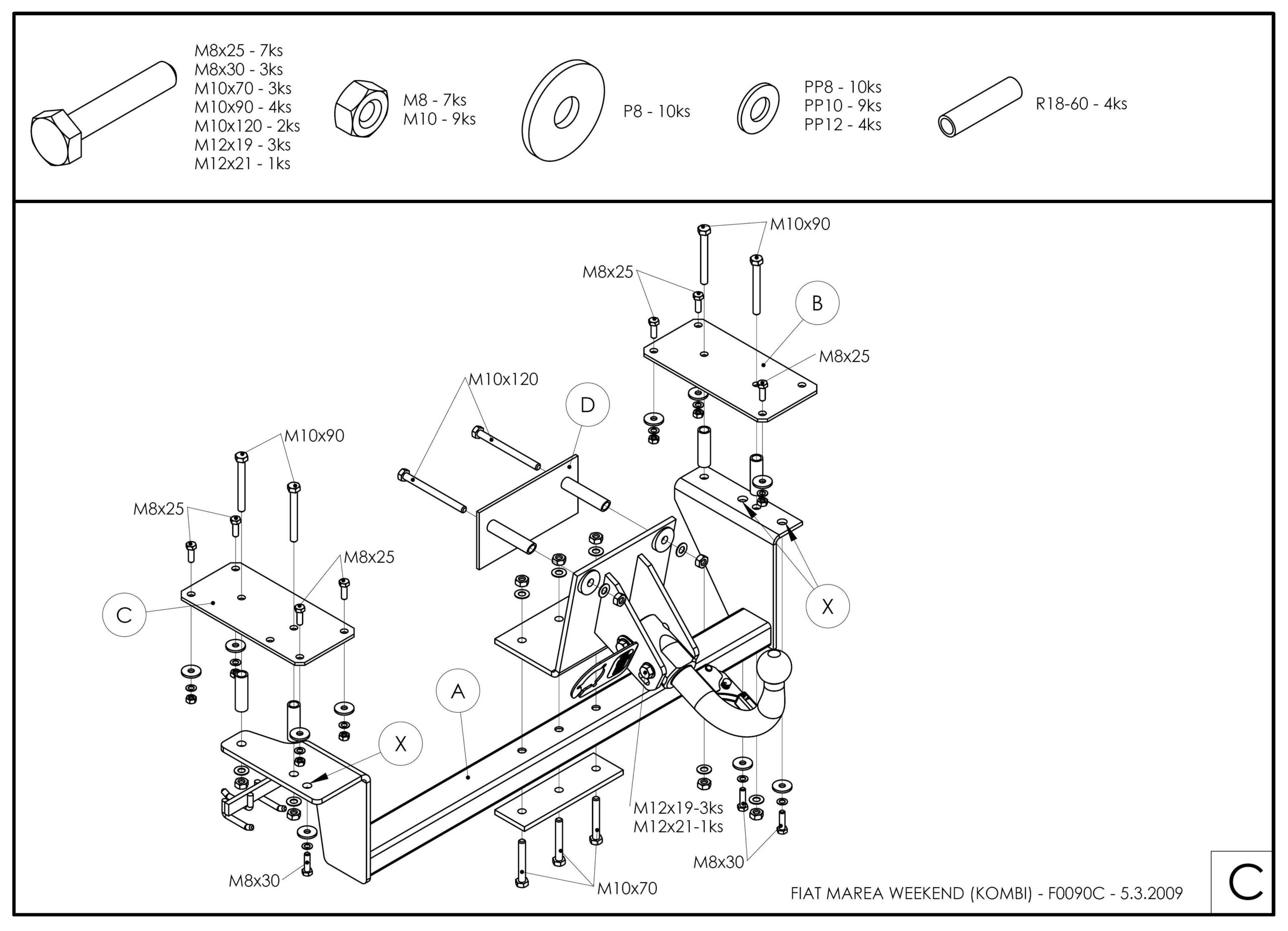 M8x25 - 7ks
M8x30 - 3ks
M10x70 - 3ks
M10x90 - 4ks
M10x120 - 2ks
M12x19 - 3ks
M12x21 - 1ks

M8 - 7ks
M10 - 9ks

P8 - 10ks

PP8 - 10ks
PP10 - 9ks
PP12 - 4ks

R18-60 - 4ks

M10x90
M8x25
B
M8x25
M10x120
D
M10x90
M8x25
M8x25
C
X
A
X
M12x19-3ks
M12x21-1ks
M8x30
M8x30
M10x70

FIAT MAREA WEEKEND (KOMBI) - F0090C - 5.3.2009

C