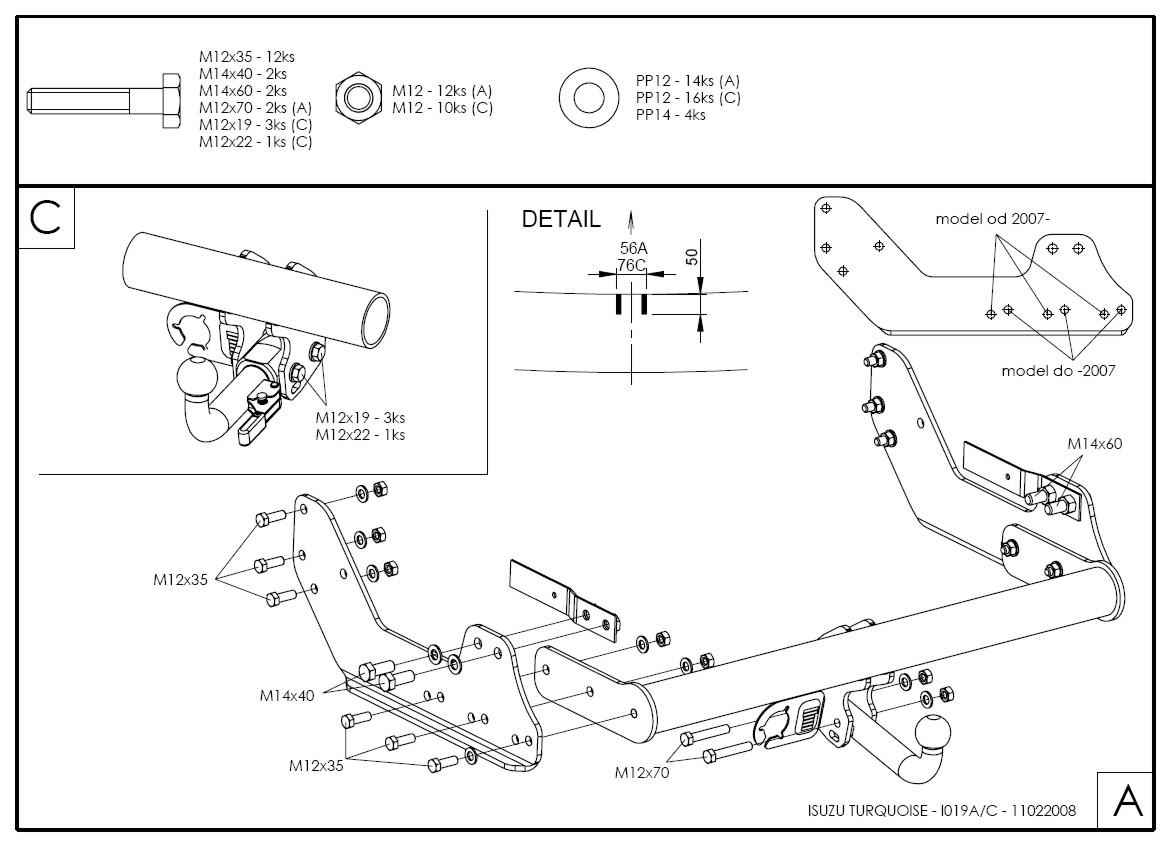 M12x35 - 12ks
M14x40 - 2ks
M14x60 - 2ks
M12x70 - 2ks (A)
M12x19 - 3ks (C)
M12x22 - 1ks (C)

M12 - 12ks (A)
M12 - 10ks (C)

PP12 - 14ks (A)
PP12 - 16ks (C)
PP14 - 4ks

C

M12x19 - 3ks
M12x22 - 1ks

DETAIL

56A
76C
50

model od 2007-

model do -2007

M14x60

M12x35

M14x40

M12x35

M12x70

ISUZU TURQUOISE - I019A/C - 11022008

A