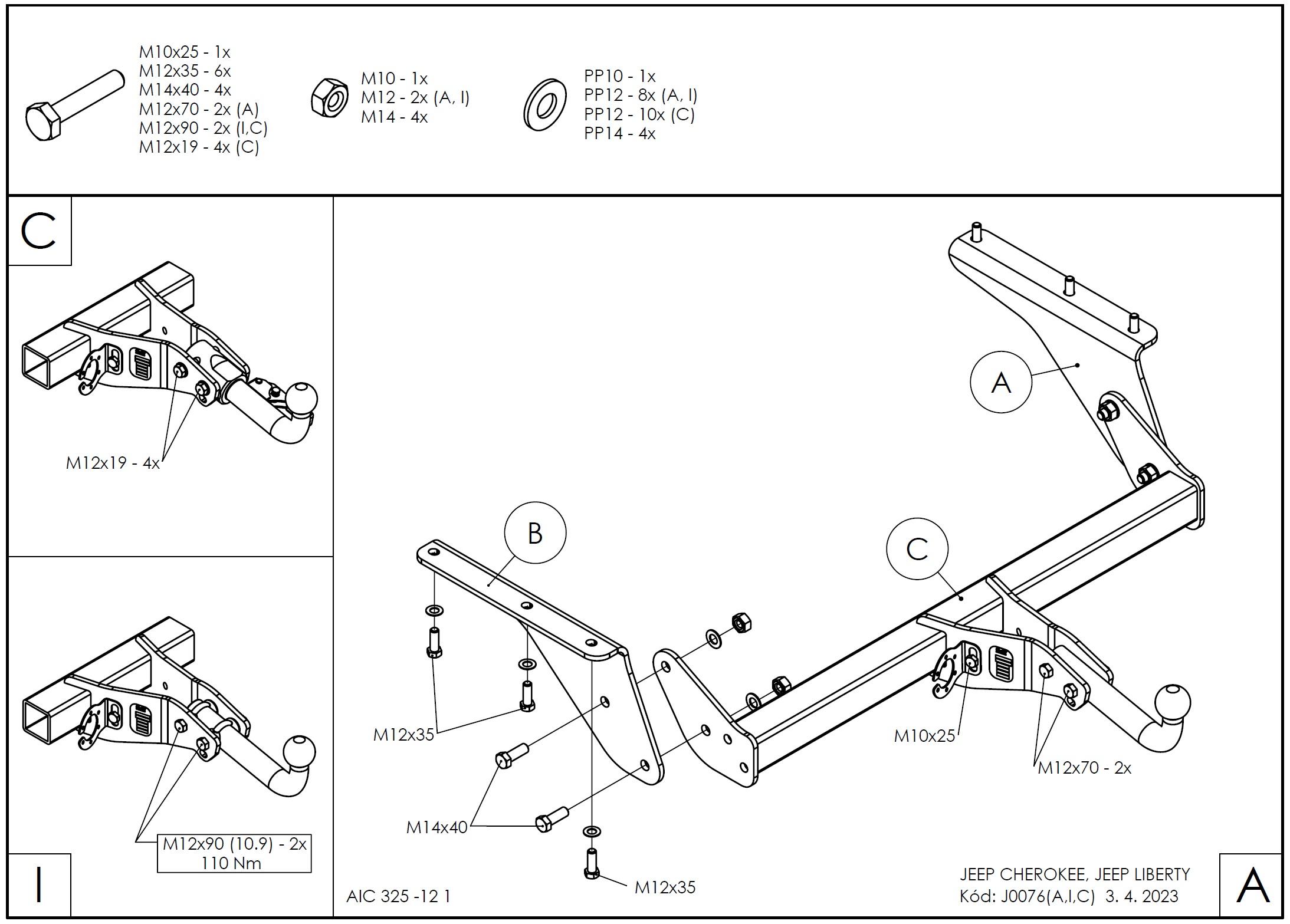 M10x25 - 1x
M12x35 - 6x
M14x40 - 4x
M12x70 - 2x (A)
M12x90 - 2x (I,C)
M12x19 - 4x (C)

M10 - 1x
M12 - 2x (A, I)
M14 - 4x

PP10 - 1x
PP12 - 8x (A, I)
PP12 - 10x (C)
PP14 - 4x

C

M12x19 - 4x

M12x90 (10.9) - 2x
110 Nm

I

A

B

C

M12x35

M14x40

M12x35

M10x25

M12x70 - 2x

AIC 325 -12 1

JEEP CHEROKEE, JEEP LIBERTY
Kód: J0076(A,I,C) 3. 4. 2023

A