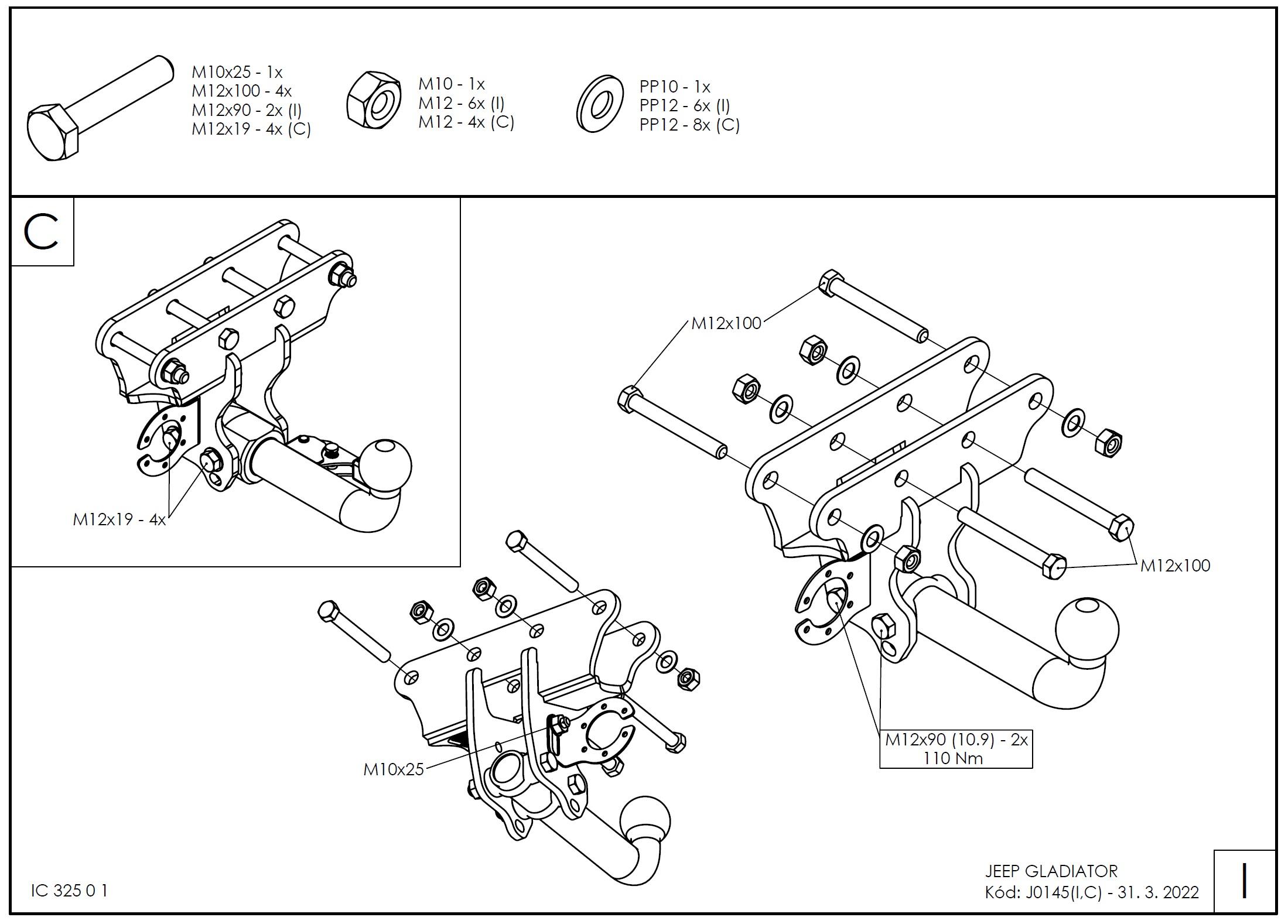 M10x25 - 1x
M12x100 - 4x
M12x90 - 2x (I)
M12x19 - 4x (C)

M10 - 1x
M12 - 6x (I)
M12 - 4x (C)

PP10 - 1x
PP12 - 6x (I)
PP12 - 8x (C)

C

M12x19 - 4x

M12x100

M12x100

M10x25

M12x90 (10.9) - 2x
110 Nm

IC 325 0 1

JEEP GLADIATOR
Kód: J0145(I,C) - 31. 3. 2022

I