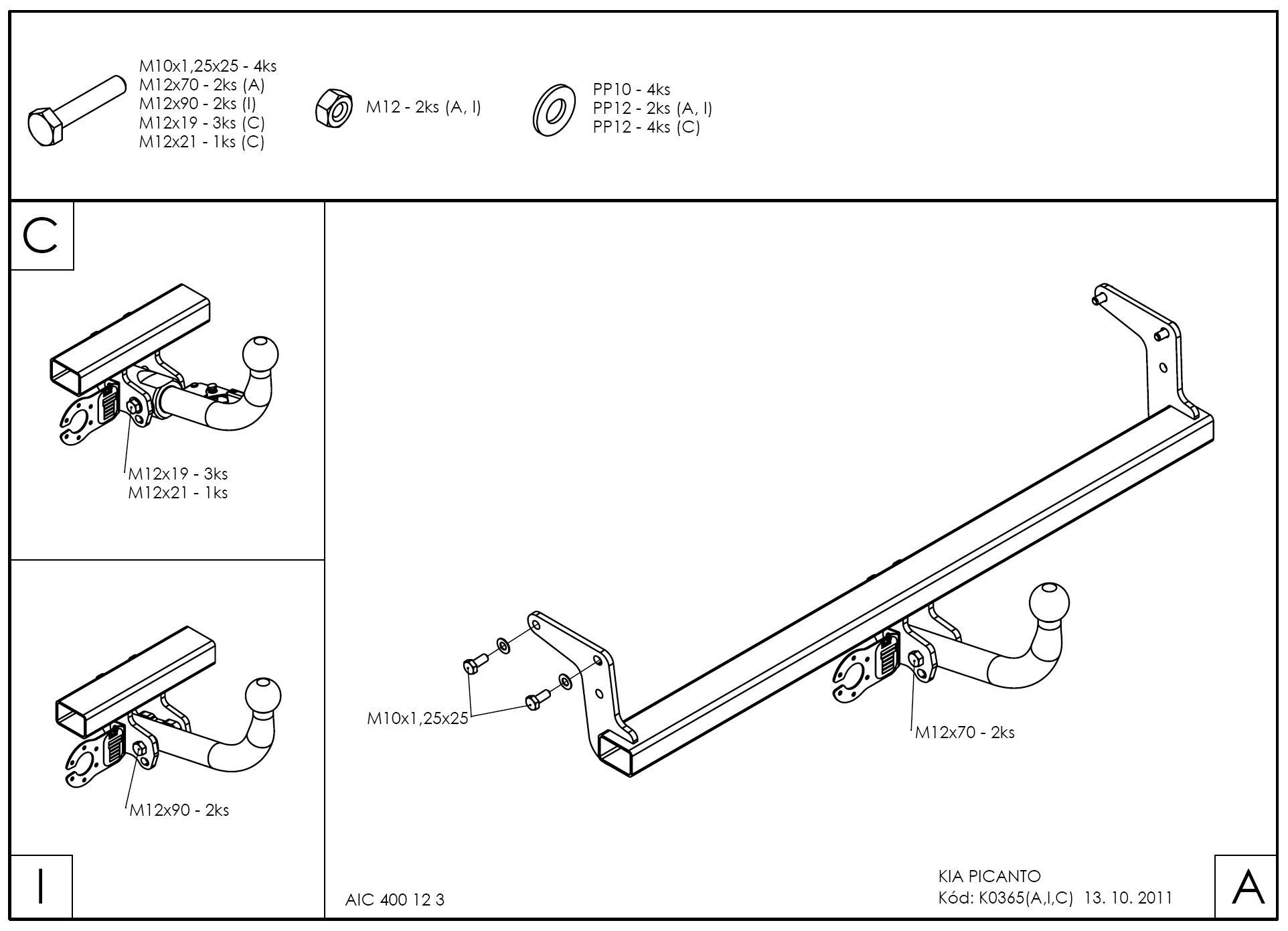 M10x1,25x25 - 4ks
M12x70 - 2ks (A)
M12x90 - 2ks (I)
M12x19 - 3ks (C)
M12x21 - 1ks (C)

M12 - 2ks (A, I)

PP10 - 4ks
PP12 - 2ks (A, I)
PP12 - 4ks (C)

C

M12x19 - 3ks
M12x21 - 1ks

M12x90 - 2ks

I

M10x1,25x25

M12x70 - 2ks

AIC 400 12 3

KIA PICANTO
Kód: K0365(A,I,C) 13. 10. 2011

A