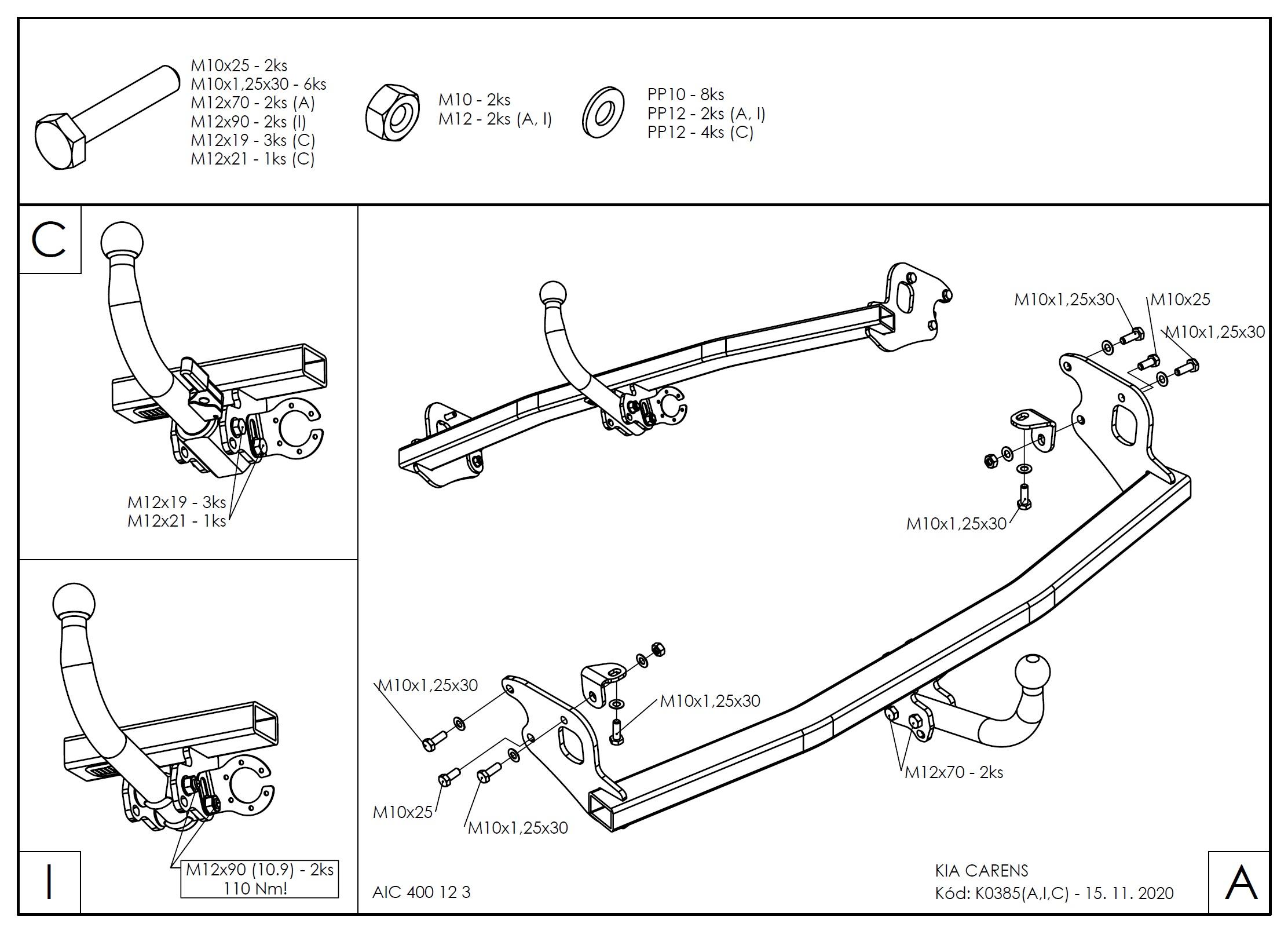 M10x25 - 2ks
M10x1,25x30 - 6ks
M12x70 - 2ks (A)
M12x90 - 2ks (I)
M12x19 - 3ks (C)
M12x21 - 1ks (C)

M10 - 2ks
M12 - 2ks (A, I)

PP10 - 8ks
PP12 - 2ks (A, I)
PP12 - 4ks (C)

C

M12x19 - 3ks
M12x21 - 1ks

I

M12x90 (10.9) - 2ks
110 Nm!

M10x1,25x30
M10x25
M10x1,25x30

M10x1,25x30

M10x1,25x30
M10x1,25x30

M10x25
M10x1,25x30

M12x70 - 2ks

AIC 400 12 3

KIA CARENS
Kód: K0385(A,I,C) - 15. 11. 2020

A