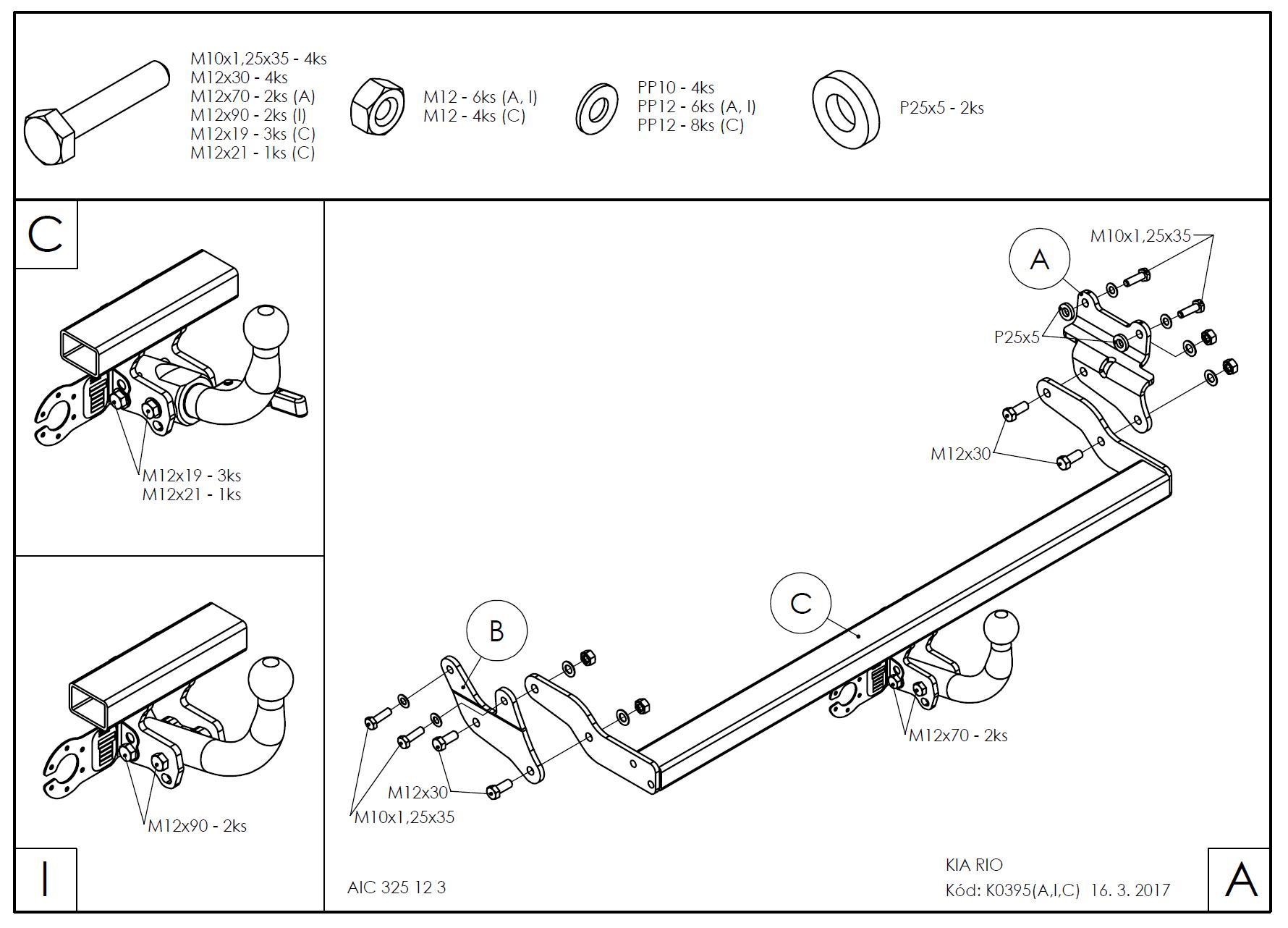 M10x1,25x35 - 4ks
M12x30 - 4ks
M12x70 - 2ks (A)
M12x90 - 2ks (I)
M12x19 - 3ks (C)
M12x21 - 1ks (C)

M12 - 6ks (A, I)
M12 - 4ks (C)

PP10 - 4ks
PP12 - 6ks (A, I)
PP12 - 8ks (C)

P25x5 - 2ks

C

M12x19 - 3ks
M12x21 - 1ks

M12x90 - 2ks

I

A

M10x1,25x35

P25x5

M12x30

C

B

M12x70 - 2ks

M12x30

M10x1,25x35

AIC 325 12 3

KIA RIO
Kód: K0395(A,I,C) 16. 3. 2017

A