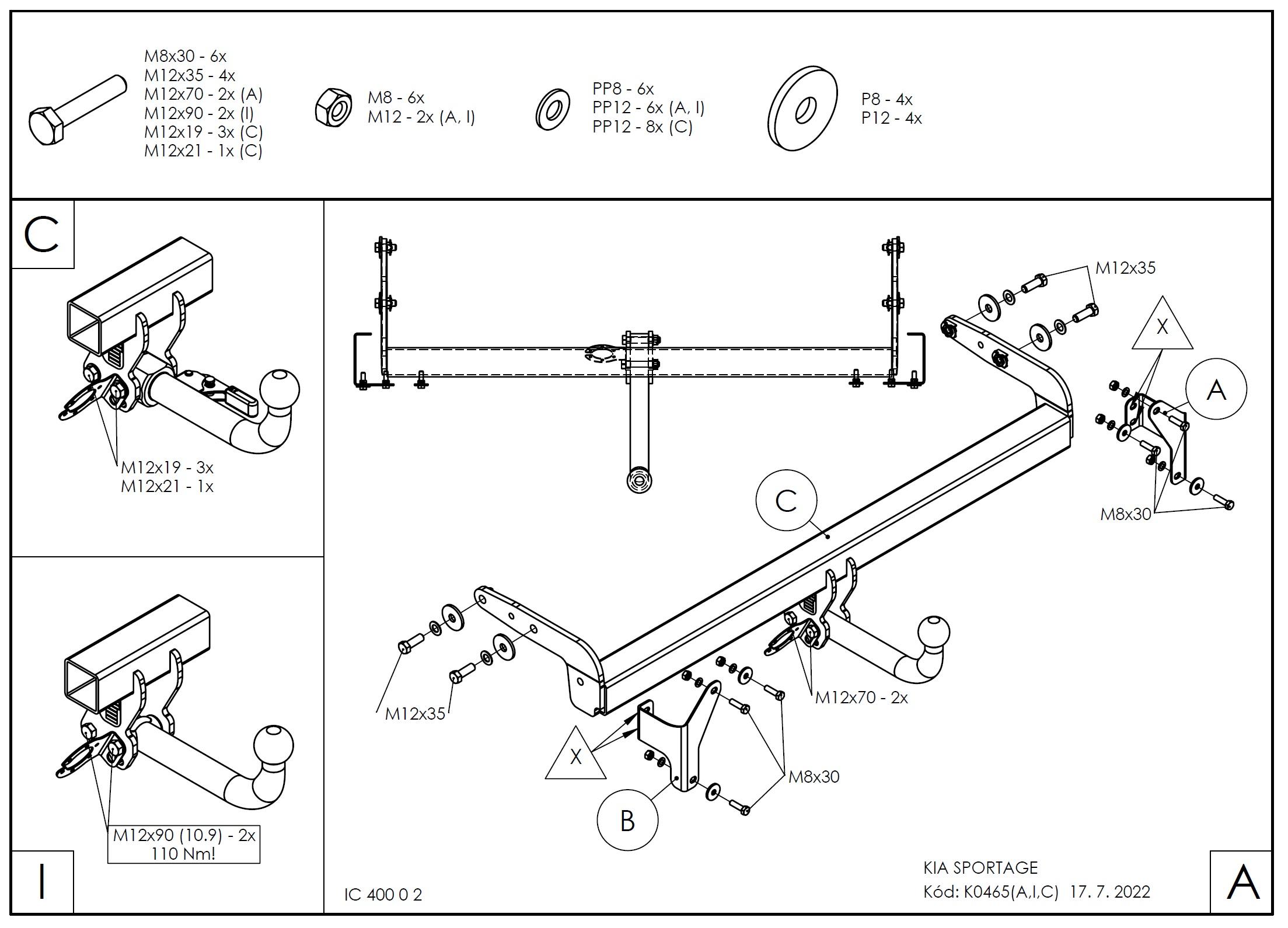 M8x30 - 6x
M12x35 - 4x
M12x70 - 2x (A)
M12x90 - 2x (I)
M12x19 - 3x (C)
M12x21 - 1x (C)

M8 - 6x
M12 - 2x (A, I)

PP8 - 6x
PP12 - 6x (A, I)
PP12 - 8x (C)

P8 - 4x
P12 - 4x

C

M12x19 - 3x
M12x21 - 1x

M12x90 (10.9) - 2x
110 Nm!

I

M12x35

X

A

M8x30

C

M12x35

M12x70 - 2x

X

M8x30

B

IC 400 0 2

KIA SPORTAGE
Kód: K0465(A,I,C) 17. 7. 2022

A