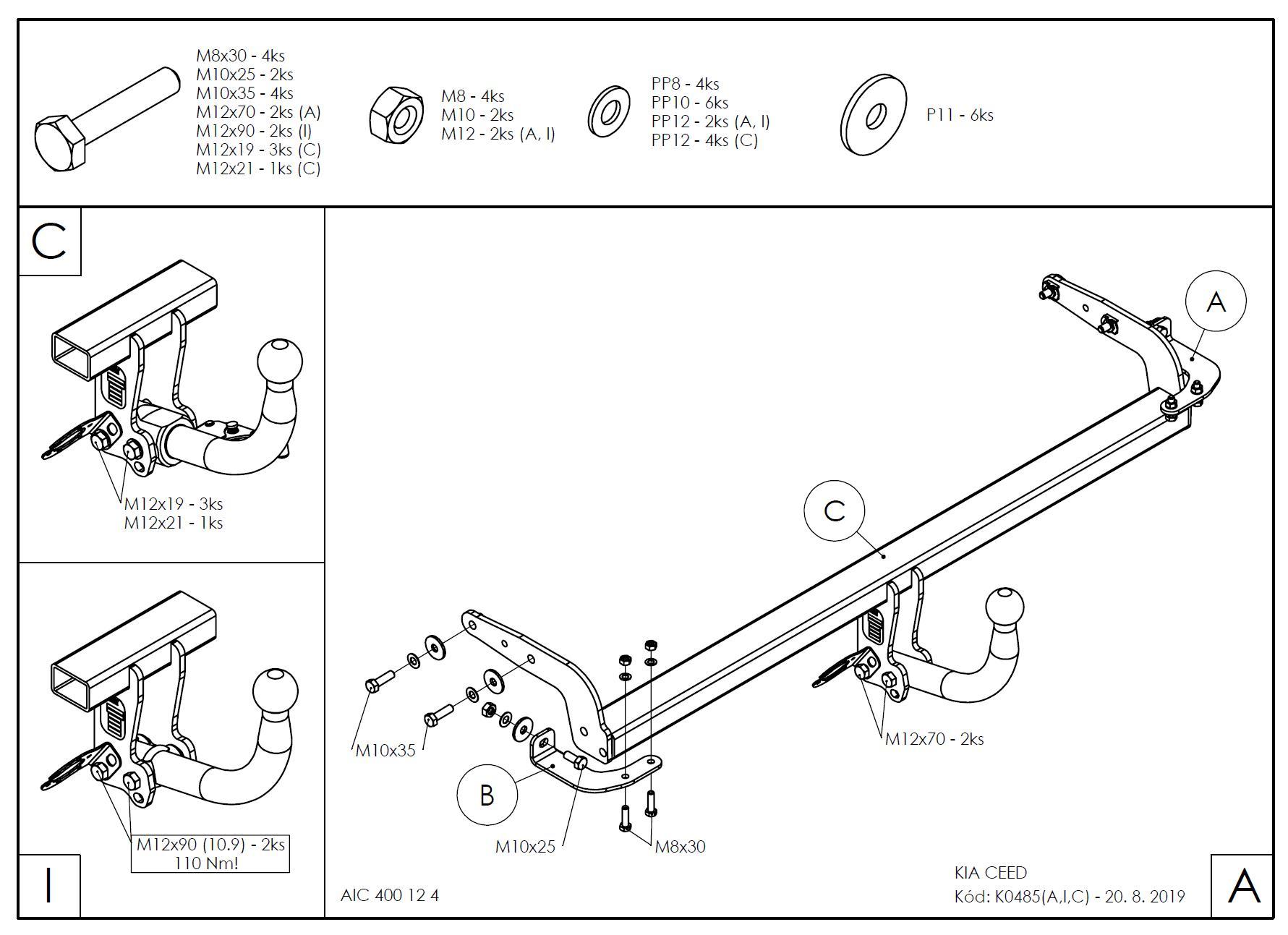 M8x30 - 4ks
M10x25 - 2ks
M10x35 - 4ks
M12x70 - 2ks (A)
M12x90 - 2ks (I)
M12x19 - 3ks (C)
M12x21 - 1ks (C)

M8 - 4ks
M10 - 2ks
M12 - 2ks (A, I)

PP8 - 4ks
PP10 - 6ks
PP12 - 2ks (A, I)
PP12 - 4ks (C)

P11 - 6ks

C

M12x19 - 3ks
M12x21 - 1ks

M12x90 (10.9) - 2ks
110 Nm!

I

A

C

M10x35

B

M10x25

M8x30

M12x70 - 2ks

AIC 400 12 4

KIA CEED
Kód: K0485(A,I,C) - 20. 8. 2019

A