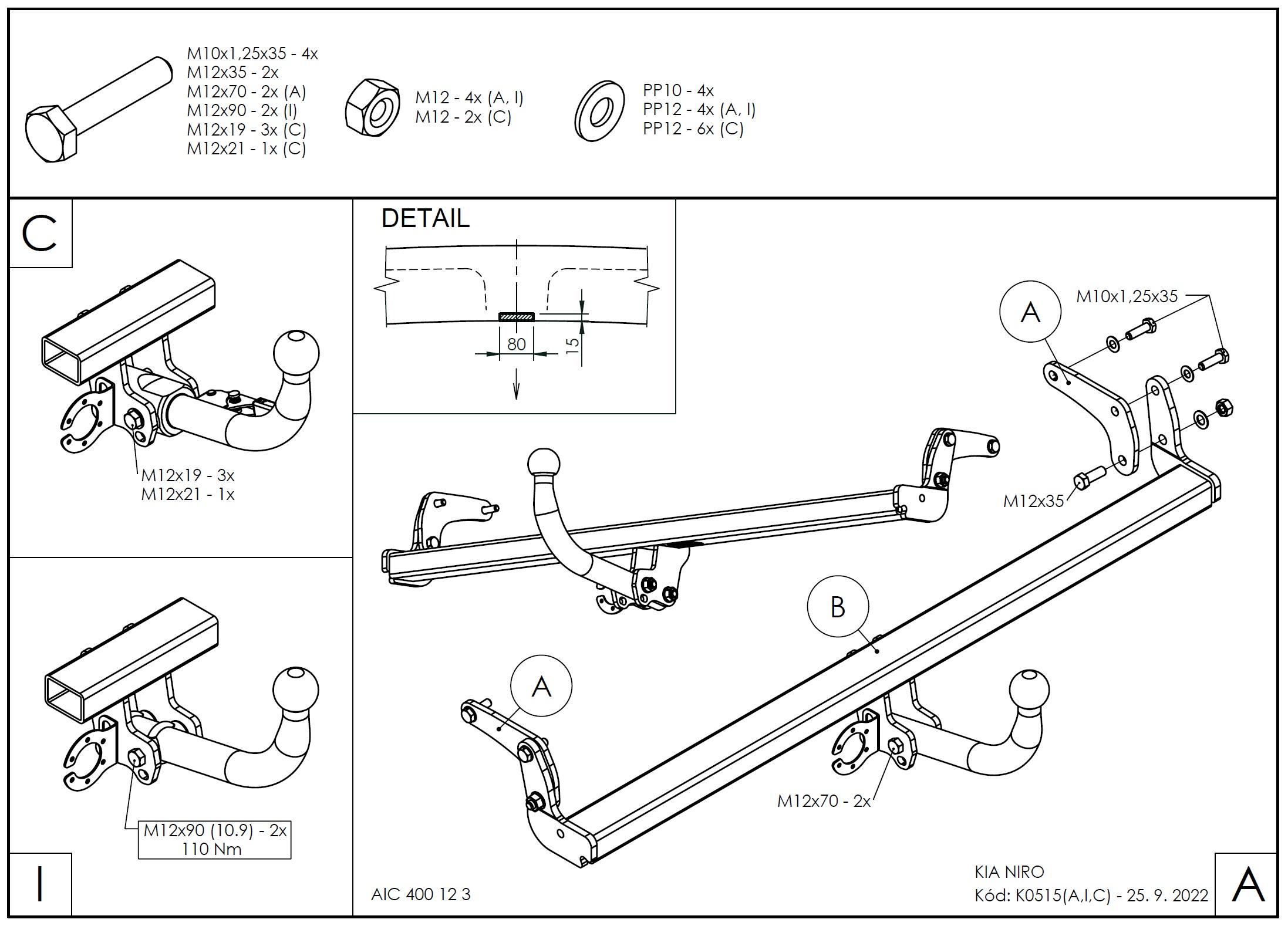 M10x1,25x35 - 4x
M12x35 - 2x
M12x70 - 2x (A)
M12x90 - 2x (I)
M12x19 - 3x (C)
M12x21 - 1x (C)

M12 - 4x (A, I)
M12 - 2x (C)

PP10 - 4x
PP12 - 4x (A, I)
PP12 - 6x (C)

C

M12x19 - 3x
M12x21 - 1x

DETAIL

80

15

A

M10x1,25x35

M12x35

B

A

M12x70 - 2x

M12x90 (10.9) - 2x
110 Nm

I

AIC 400 12 3

KIA NIRO
Kód: K0515(A,I,C) - 25. 9. 2022

A