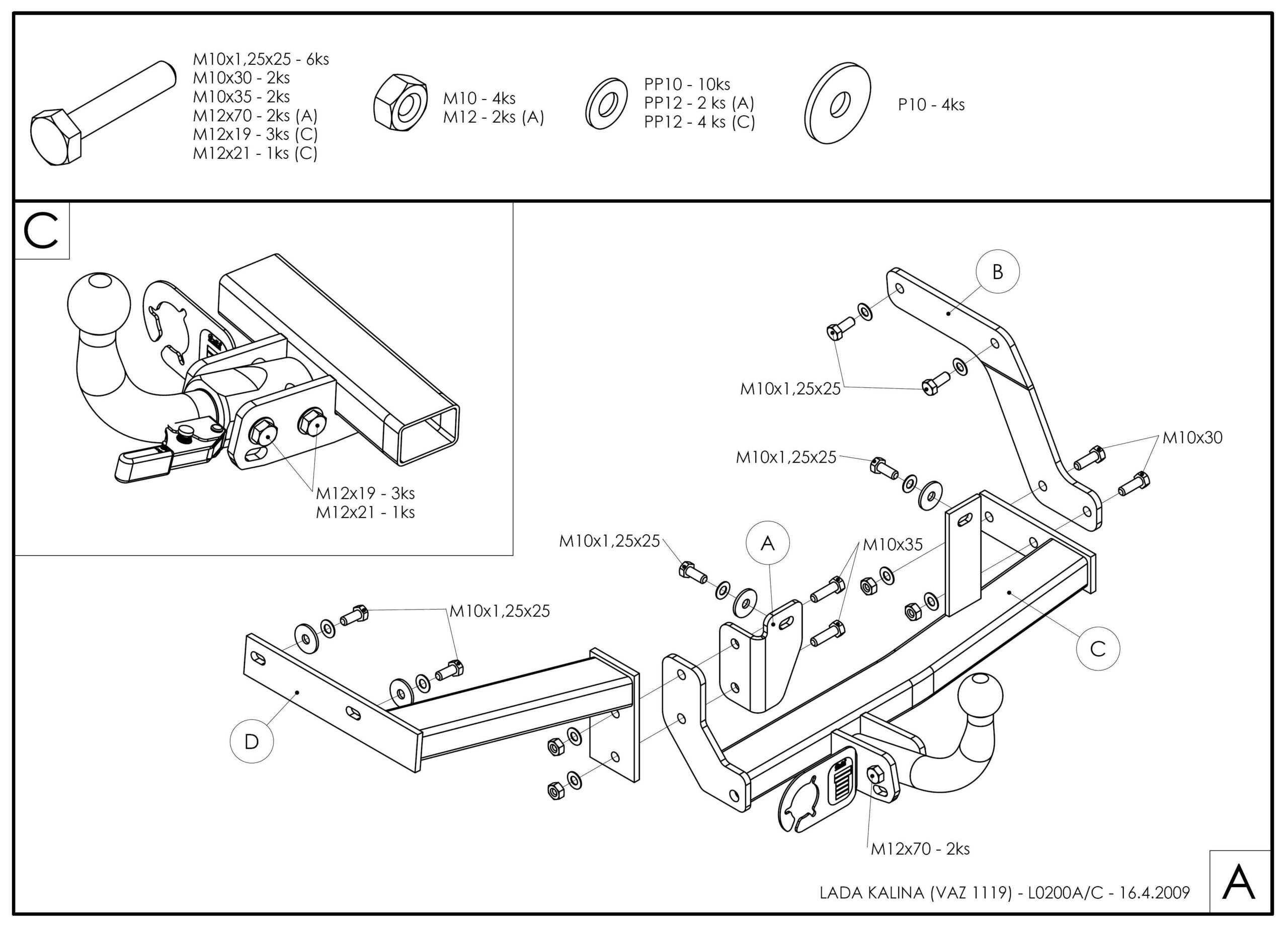 M10x1,25x25 - 6ks
M10x30 - 2ks
M10x35 - 2ks
M12x70 - 2ks (A)
M12x19 - 3ks (C)
M12x21 - 1ks (C)

M10 - 4ks
M12 - 2ks (A)

PP10 - 10ks
PP12 - 2 ks (A)
PP12 - 4 ks (C)

P10 - 4ks

C

M12x19 - 3ks
M12x21 - 1ks

B

M10x1,25x25

M10x30

M10x1,25x25

M10x1,25x25

A

M10x35

M10x1,25x25

C

D

M12x70 - 2ks

LADA KALINA (VAZ 1119) - L0200A/C - 16.4.2009

A