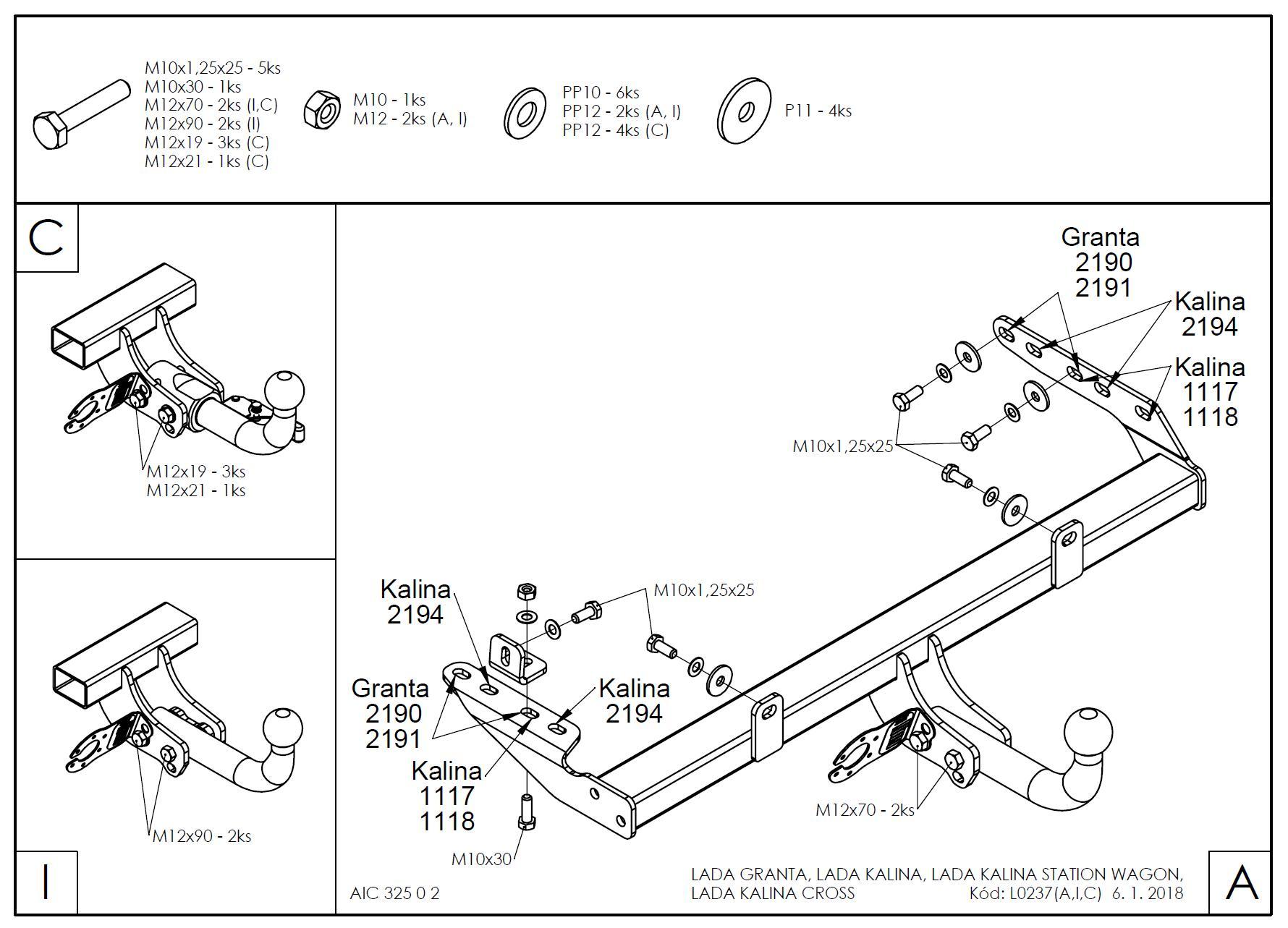 M10x1,25x25 - 5ks
M10x30 - 1ks
M12x70 - 2ks (I,C)
M12x90 - 2ks (I)
M12x19 - 3ks (C)
M12x21 - 1ks (C)

M10 - 1ks
M12 - 2ks (A, I)

PP10 - 6ks
PP12 - 2ks (A, I)
PP12 - 4ks (C)

P11 - 4ks

C

M12x19 - 3ks
M12x21 - 1ks

M12x90 - 2ks

I

Granta
2190
2191

Kalina
2194

Kalina
1117
1118

M10x1,25x25

Kalina
2194

M10x1,25x25

Granta
2190
2191

Kalina
2194

Kalina
1117
1118

M10x30

M12x70 - 2ks

AIC 325 0 2

LADA GRANTA, LADA KALINA, LADA KALINA STATION WAGON,
LADA KALINA CROSS Kód: L0237(A,I,C) 6. 1. 2018

A