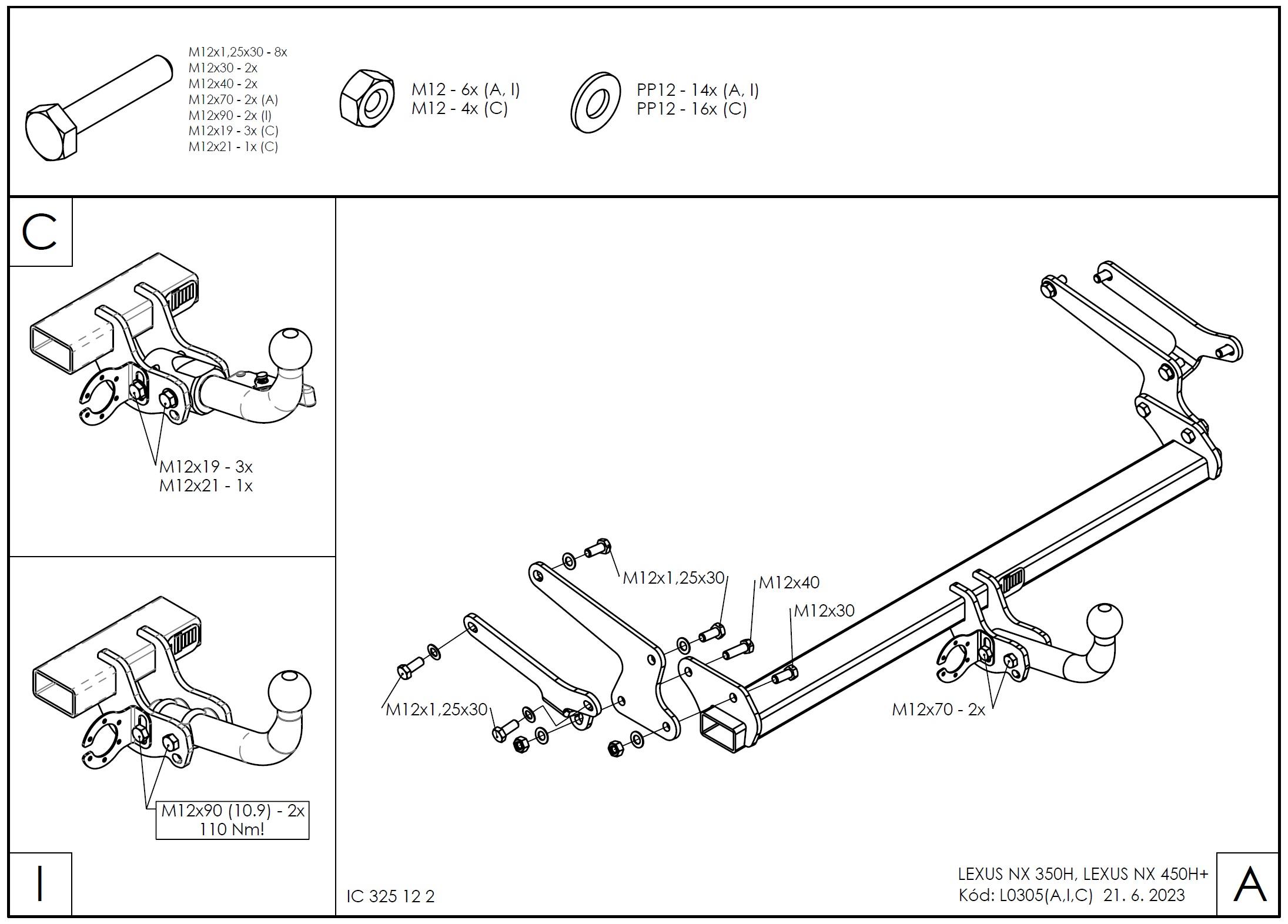 M12x1,25x30 - 8x
M12x30 - 2x
M12x40 - 2x
M12x70 - 2x (A)
M12x90 - 2x (I)
M12x19 - 3x (C)
M12x21 - 1x (C)

M12 - 6x (A, I)
M12 - 4x (C)

PP12 - 14x (A, I)
PP12 - 16x (C)

C

M12x19 - 3x
M12x21 - 1x

M12x90 (10.9) - 2x
110 Nm!

I

M12x1,25x30
M12x40
M12x30
M12x1,25x30
M12x70 - 2x

IC 325 12 2

LEXUS NX 350H, LEXUS NX 450H+
Kód: L0305(A,I,C) 21. 6. 2023

A