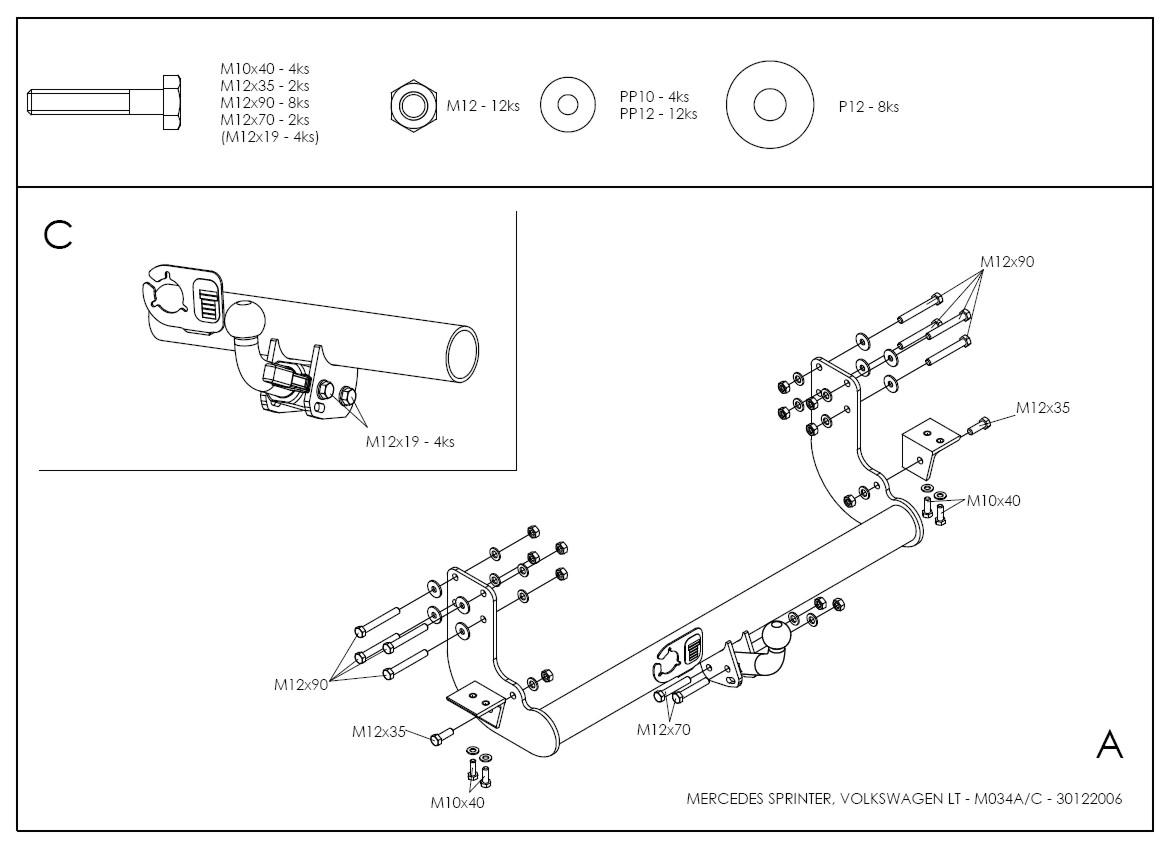 M10x40 - 4ks
M12x35 - 2ks
M12x90 - 8ks
M12x70 - 2ks
(M12x19 - 4ks)

M12 - 12ks

PP10 - 4ks
PP12 - 12ks

P12 - 8ks

C

M12x19 - 4ks

M12x90

M12x35

M10x40

M12x90

M12x35

M10x40

M12x70

A

MERCEDES SPRINTER, VOLKSWAGEN LT - M034A/C - 30122006