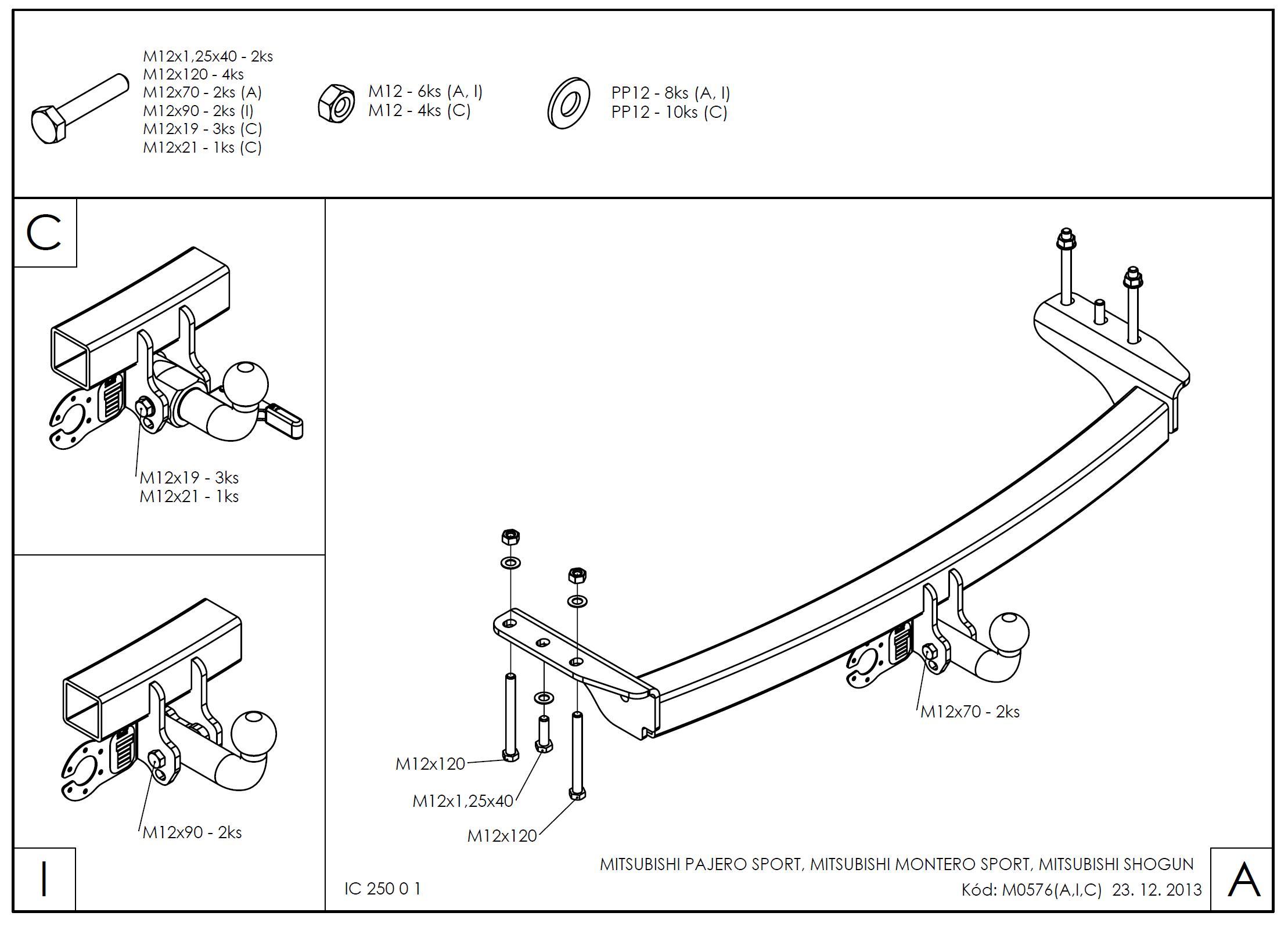 M12x1,25x40 - 2ks
M12x120 - 4ks
M12x70 - 2ks (A)
M12x90 - 2ks (I)
M12x19 - 3ks (C)
M12x21 - 1ks (C)

M12 - 6ks (A, I)
M12 - 4ks (C)

PP12 - 8ks (A, I)
PP12 - 10ks (C)

C

M12x19 - 3ks
M12x21 - 1ks

M12x90 - 2ks

I

M12x70 - 2ks

M12x120

M12x1,25x40

M12x120

IC 250 0 1

MITSUBISHI PAJERO SPORT, MITSUBISHI MONTERO SPORT, MITSUBISHI SHOGUN
Kód: M0576(A,I,C) 23. 12. 2013

A