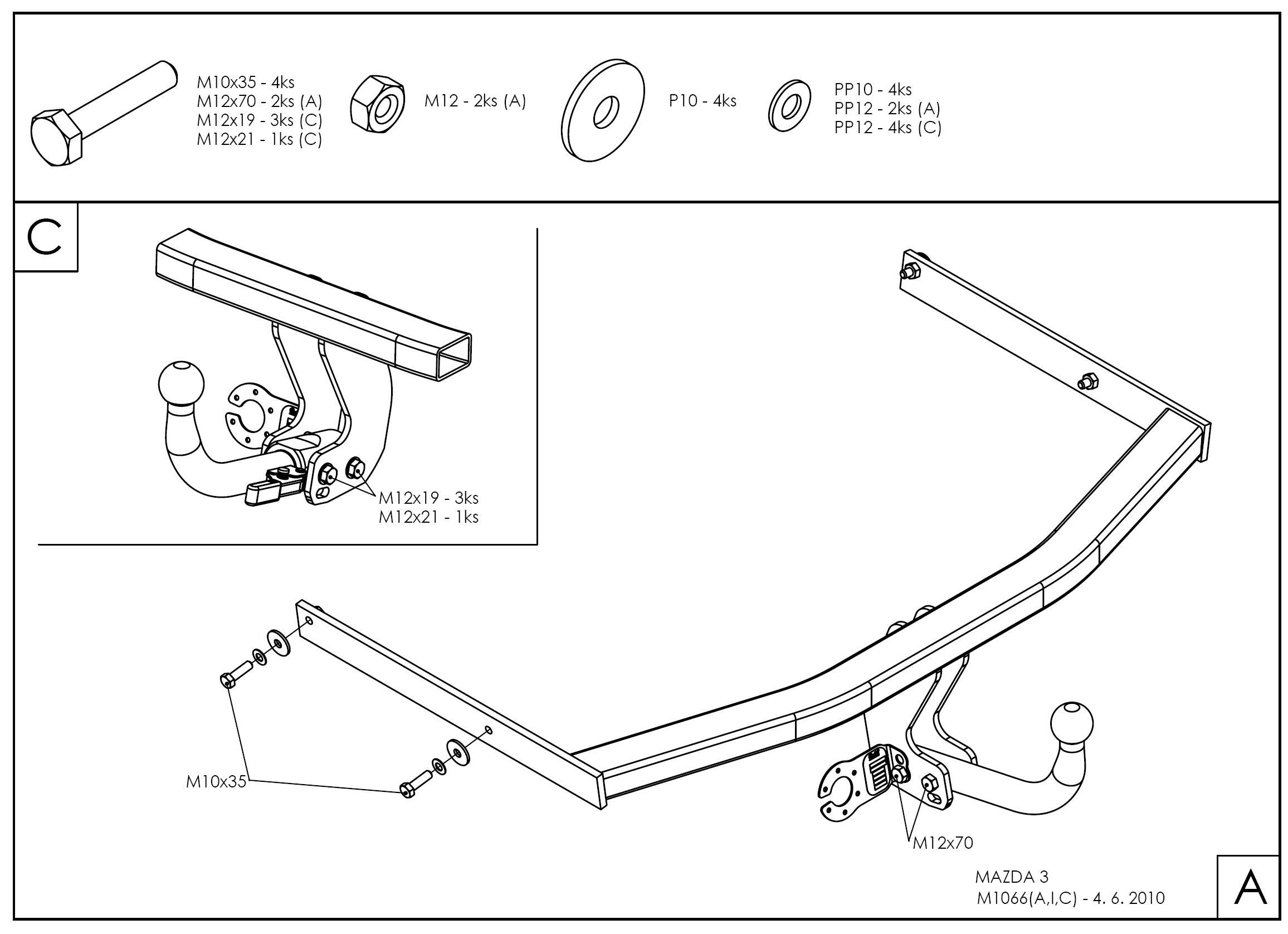 M10x35 - 4ks
M12x70 - 2ks (A)
M12x19 - 3ks (C)
M12x21 - 1ks (C)

M12 - 2ks (A)

P10 - 4ks

PP10 - 4ks
PP12 - 2ks (A)
PP12 - 4ks (C)

C

M12x19 - 3ks
M12x21 - 1ks

M10x35

M12x70

MAZDA 3
M1066(A,I,C) - 4. 6. 2010

A