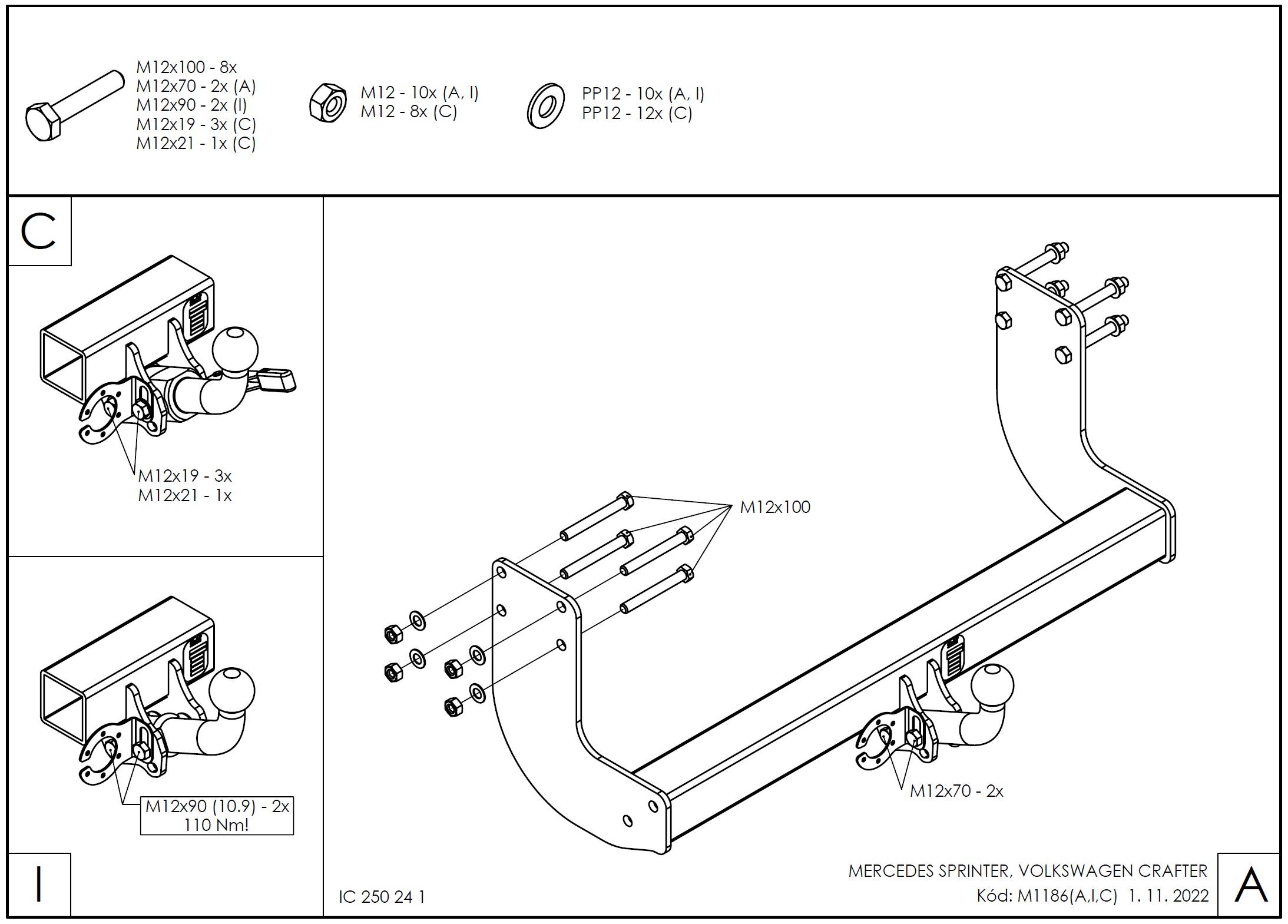 M12x100 - 8x
M12x70 - 2x (A)
M12x90 - 2x (I)
M12x19 - 3x (C)
M12x21 - 1x (C)

M12 - 10x (A, I)
M12 - 8x (C)

PP12 - 10x (A, I)
PP12 - 12x (C)

C

M12x19 - 3x
M12x21 - 1x

M12x90 (10.9) - 2x
110 Nm!

I

M12x100

M12x70 - 2x

IC 250 24 1

MERCEDES SPRINTER, VOLKSWAGEN CRAFTER
Kód: M1186(A,I,C) 1. 11. 2022

A