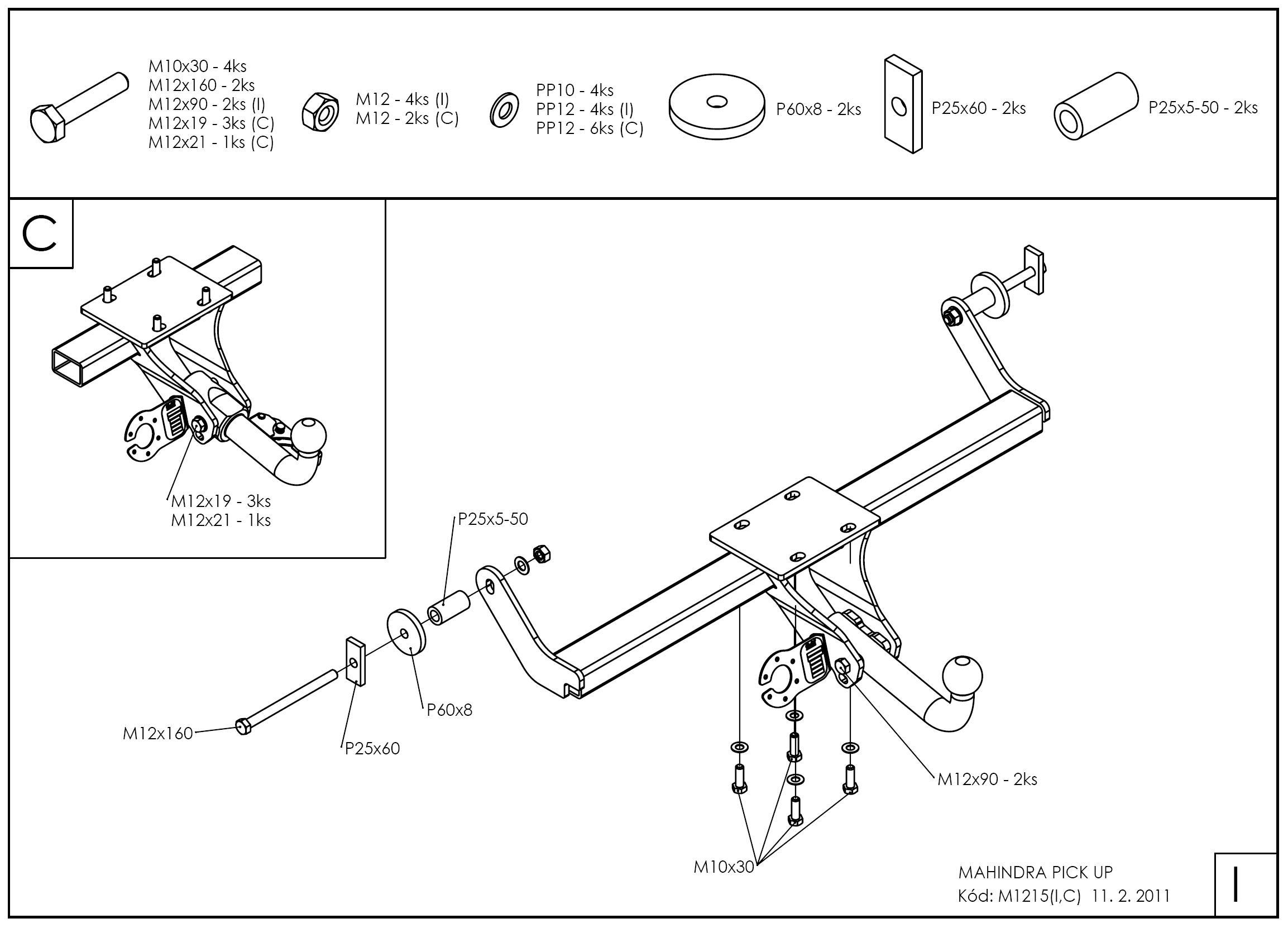 M10x30 - 4ks
M12x160 - 2ks
M12x90 - 2ks (I)
M12x19 - 3ks (C)
M12x21 - 1ks (C)

M12 - 4ks (I)
M12 - 2ks (C)

PP10 - 4ks
PP12 - 4ks (I)
PP12 - 6ks (C)

P60x8 - 2ks

P25x60 - 2ks

P25x5-50 - 2ks

C

M12x19 - 3ks
M12x21 - 1ks

P25x5-50

P60x8

M12x160

P25x60

M12x90 - 2ks

M10x30

MAHINDRA PICK UP
Kód: M1215(I,C) 11. 2. 2011

I