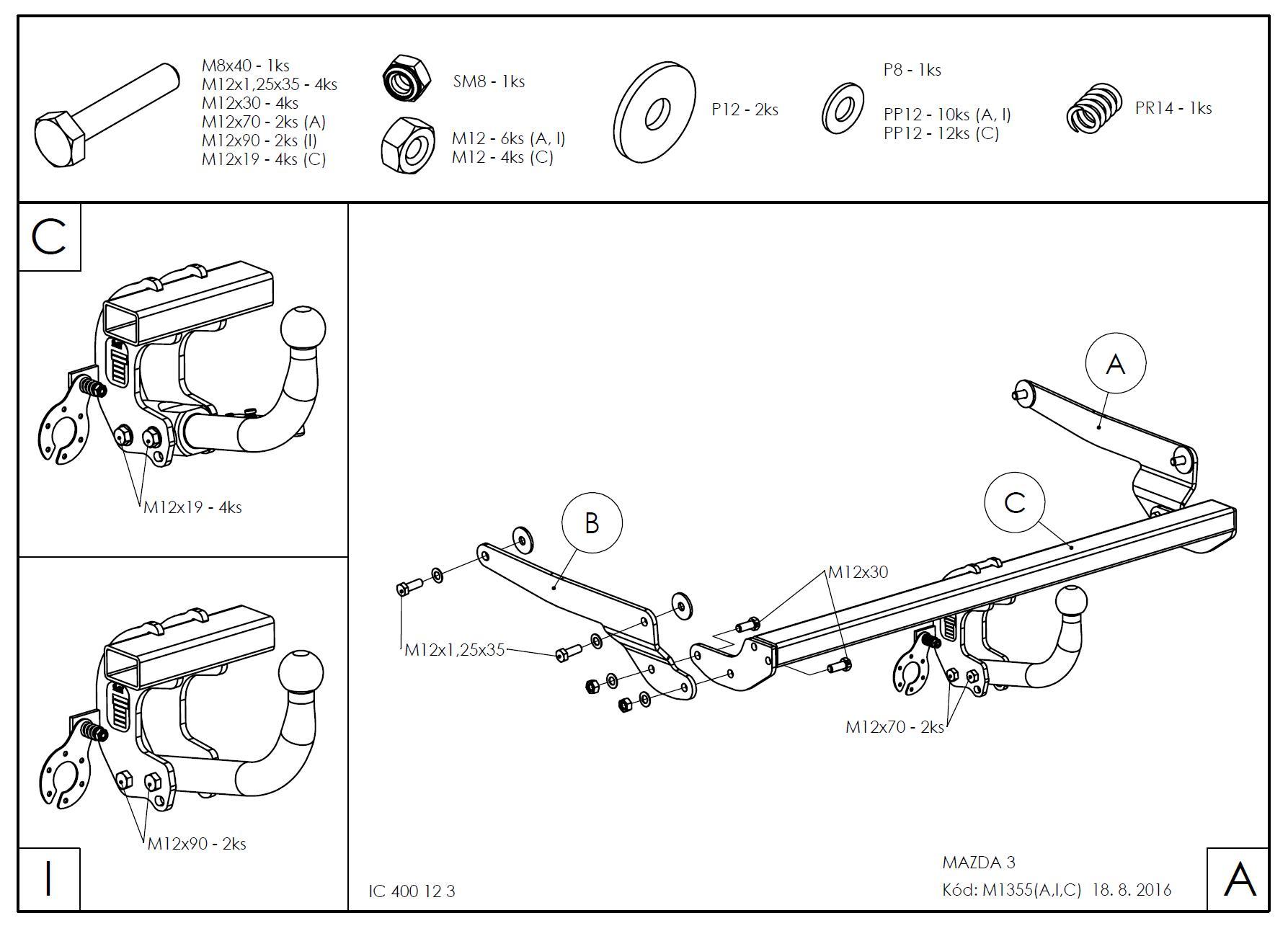 M8x40 - 1ks
M12x1,25x35 - 4ks
M12x30 - 4ks
M12x70 - 2ks (A)
M12x90 - 2ks (I)
M12x19 - 4ks (C)

SM8 - 1ks

M12 - 6ks (A, I)
M12 - 4ks (C)

P12 - 2ks

P8 - 1ks

PP12 - 10ks (A, I)
PP12 - 12ks (C)

PR14 - 1ks

C

M12x19 - 4ks

M12x90 - 2ks

I

A

B

C

M12x30

M12x1,25x35

M12x70 - 2ks

IC 400 12 3

MAZDA 3
Kód: M1355(A,I,C) 18. 8. 2016

A