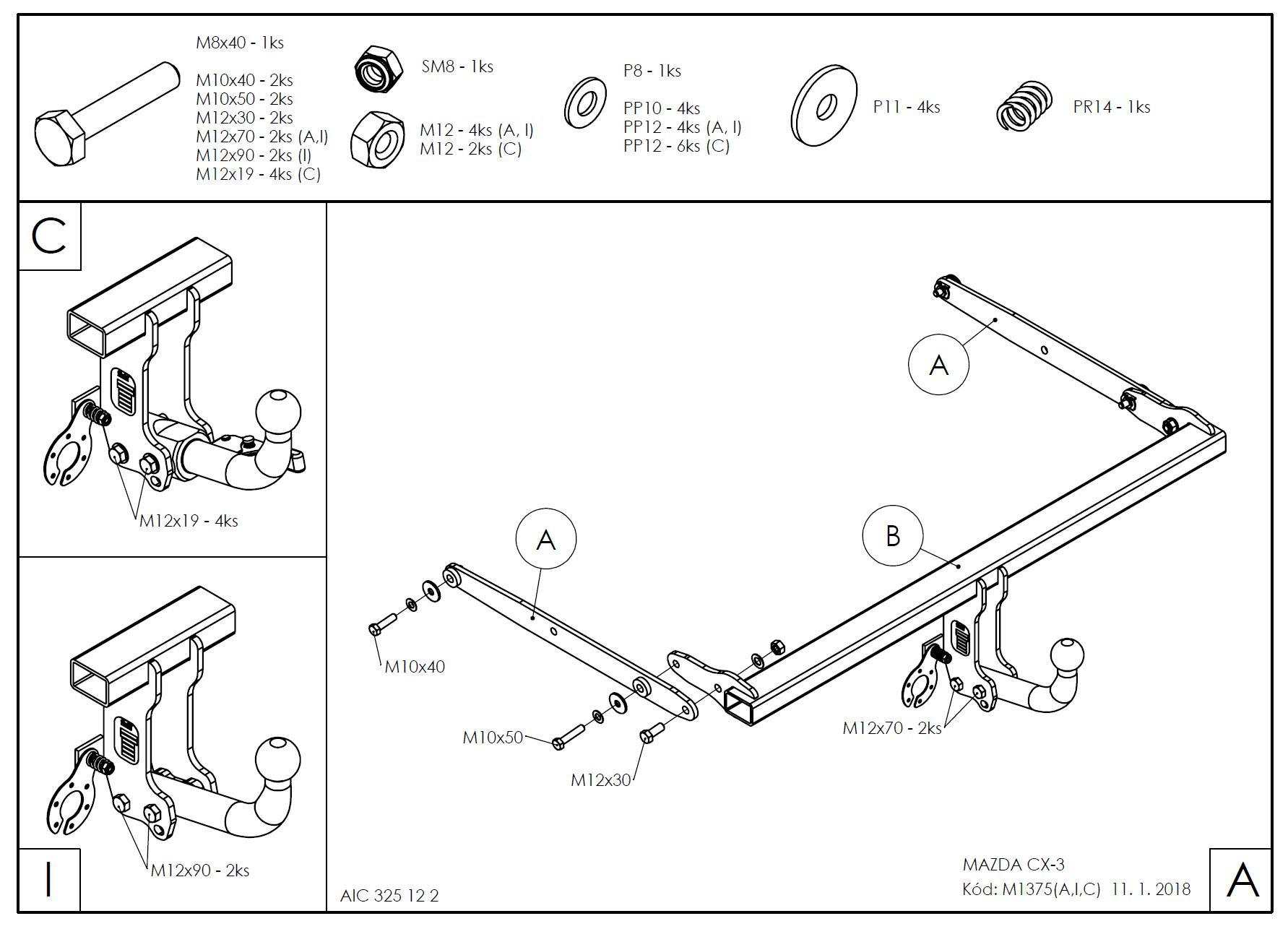 M8x40 - 1ks

M10x40 - 2ks
M10x50 - 2ks
M12x30 - 2ks
M12x70 - 2ks (A,I)
M12x90 - 2ks (I)
M12x19 - 4ks (C)

SM8 - 1ks

M12 - 4ks (A, I)
M12 - 2ks (C)

P8 - 1ks

PP10 - 4ks
PP12 - 4ks (A, I)
PP12 - 6ks (C)

P11 - 4ks

PR14 - 1ks

C

M12x19 - 4ks

I

M12x90 - 2ks

A

A

B

M10x40

M10x50

M12x30

M12x70 - 2ks

AIC 325 12 2

MAZDA CX-3
Kód: M1375(A,I,C) 11. 1. 2018

A