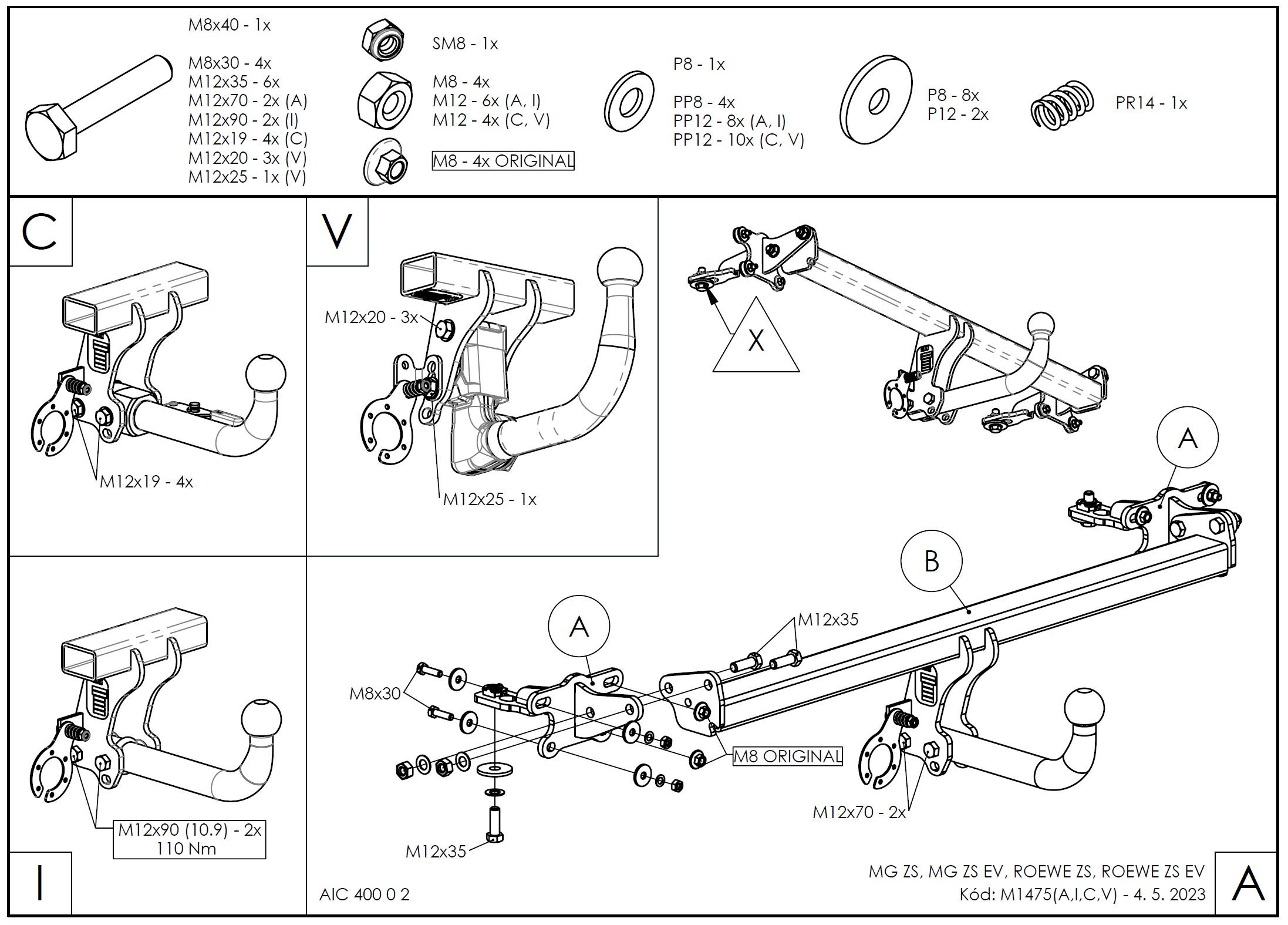 M8x40 - 1x

M8x30 - 4x
M12x35 - 6x
M12x70 - 2x (A)
M12x90 - 2x (I)
M12x19 - 4x (C)
M12x20 - 3x (V)
M12x25 - 1x (V)

SM8 - 1x

M8 - 4x
M12 - 6x (A, I)
M12 - 4x (C, V)

M8 - 4x ORIGINAL

P8 - 1x

PP8 - 4x
PP12 - 8x (A, I)
PP12 - 10x (C, V)

P8 - 8x
P12 - 2x

PR14 - 1x

C

M12x19 - 4x

V

M12x20 - 3x

M12x25 - 1x

X

A

B

A

M12x35

M8x30

M8 ORIGINAL

M12x70 - 2x

M12x35

M12x90 (10.9) - 2x
110 Nm

I

AIC 400 0 2

MG ZS, MG ZS EV, ROEWE ZS, ROEWE ZS EV
Kód: M1475(A,I,C,V) - 4. 5. 2023

A