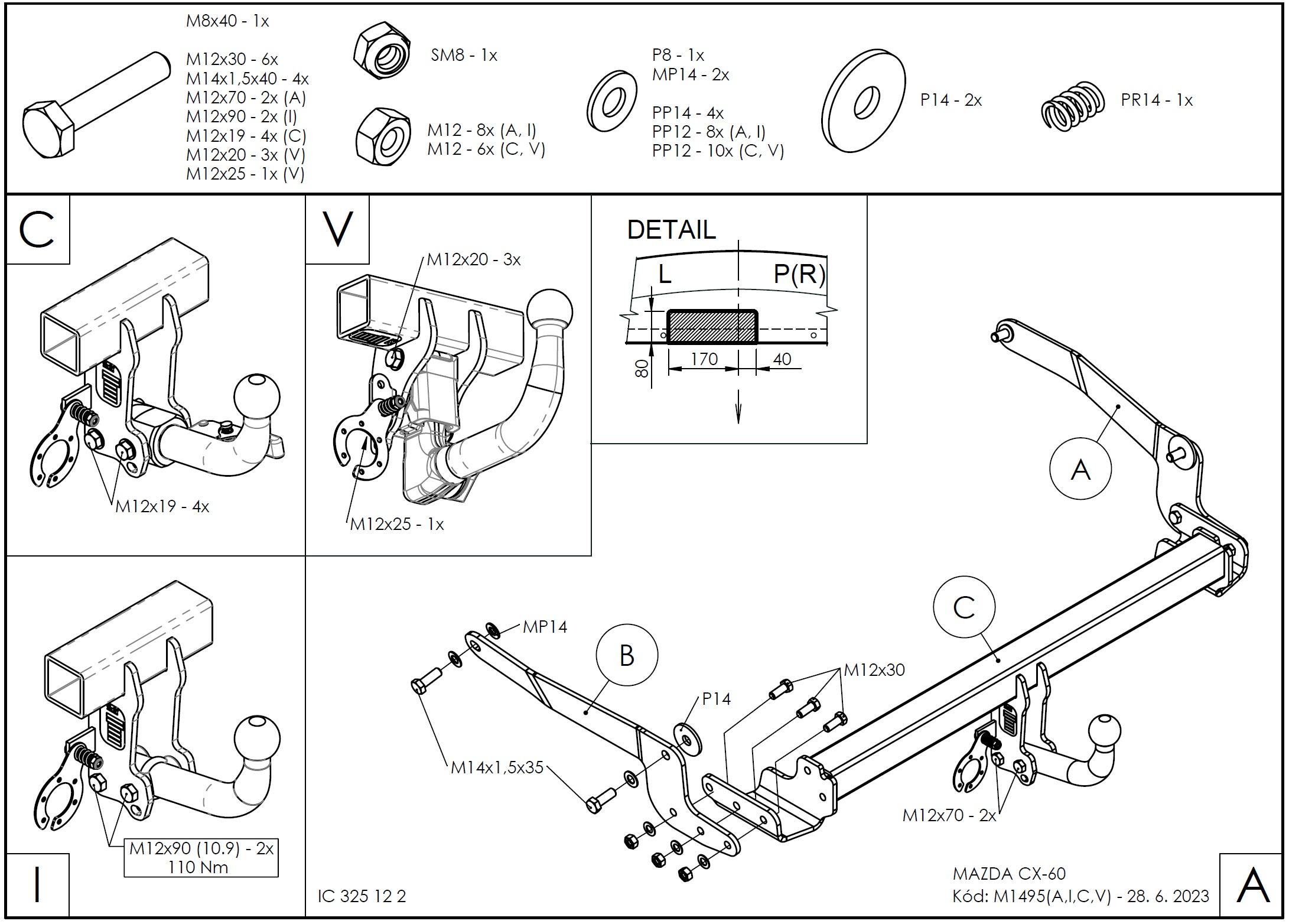 M8x40 - 1x

M12x30 - 6x
M14x1,5x40 - 4x
M12x70 - 2x (A)
M12x90 - 2x (I)
M12x19 - 4x (C)
M12x20 - 3x (V)
M12x25 - 1x (V)

SM8 - 1x

M12 - 8x (A, I)
M12 - 6x (C, V)

P8 - 1x
MP14 - 2x

PP14 - 4x
PP12 - 8x (A, I)
PP12 - 10x (C, V)

P14 - 2x

PR14 - 1x

C

M12x19 - 4x

V

M12x20 - 3x

M12x25 - 1x

DETAIL

L

P(R)

80

170

40

A

C

B

MP14

P14

M12x30

M14x1,5x35

M12x70 - 2x

M12x90 (10.9) - 2x
110 Nm

I

IC 325 12 2

MAZDA CX-60
Kód: M1495(A,I,C,V) - 28. 6. 2023

A