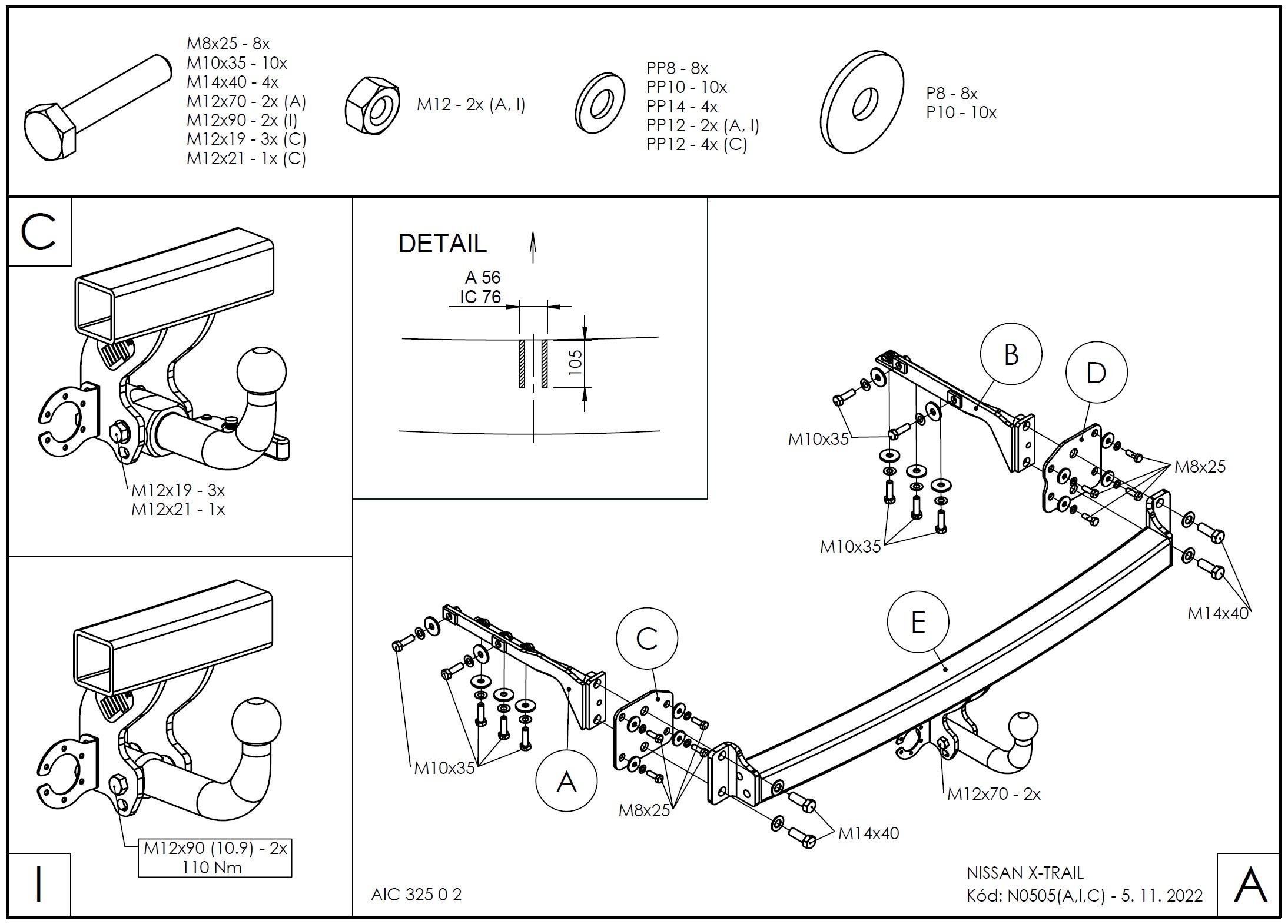 M8x25 - 8x
M10x35 - 10x
M14x40 - 4x
M12x70 - 2x (A)
M12x90 - 2x (I)
M12x19 - 3x (C)
M12x21 - 1x (C)

M12 - 2x (A, I)

PP8 - 8x
PP10 - 10x
PP14 - 4x
PP12 - 2x (A, I)
PP12 - 4x (C)

P8 - 8x
P10 - 10x

C

M12x19 - 3x
M12x21 - 1x

DETAIL

A 56
IC 76

105

B

D

M10x35

M8x25

M10x35

M14x40

E

C

M10x35

A

M8x25

M14x40

M12x70 - 2x

M12x90 (10.9) - 2x
110 Nm

I

AIC 325 0 2

NISSAN X-TRAIL
Kód: N0505(A,I,C) - 5. 11. 2022

A