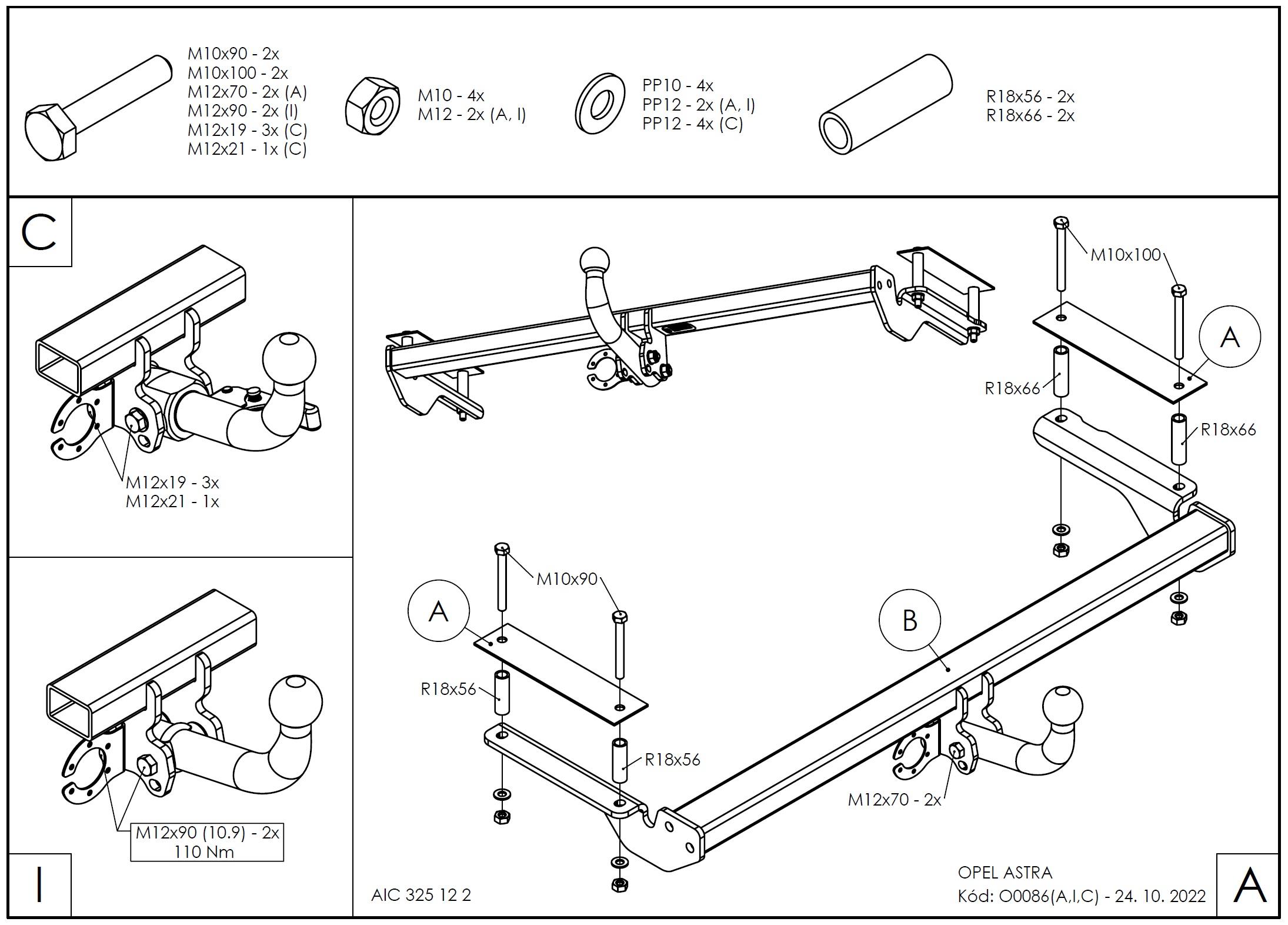 M10x90 - 2x
M10x100 - 2x
M12x70 - 2x (A)
M12x90 - 2x (I)
M12x19 - 3x (C)
M12x21 - 1x (C)

M10 - 4x
M12 - 2x (A, I)

PP10 - 4x
PP12 - 2x (A, I)
PP12 - 4x (C)

R18x56 - 2x
R18x66 - 2x

C

M12x19 - 3x
M12x21 - 1x

M12x90 (10.9) - 2x
110 Nm

I

M10x100
A
R18x66
R18x66
M10x90
A
B
R18x56
R18x56
M12x70 - 2x

AIC 325 12 2

OPEL ASTRA
Kód: O0086(A,I,C) - 24. 10. 2022

A