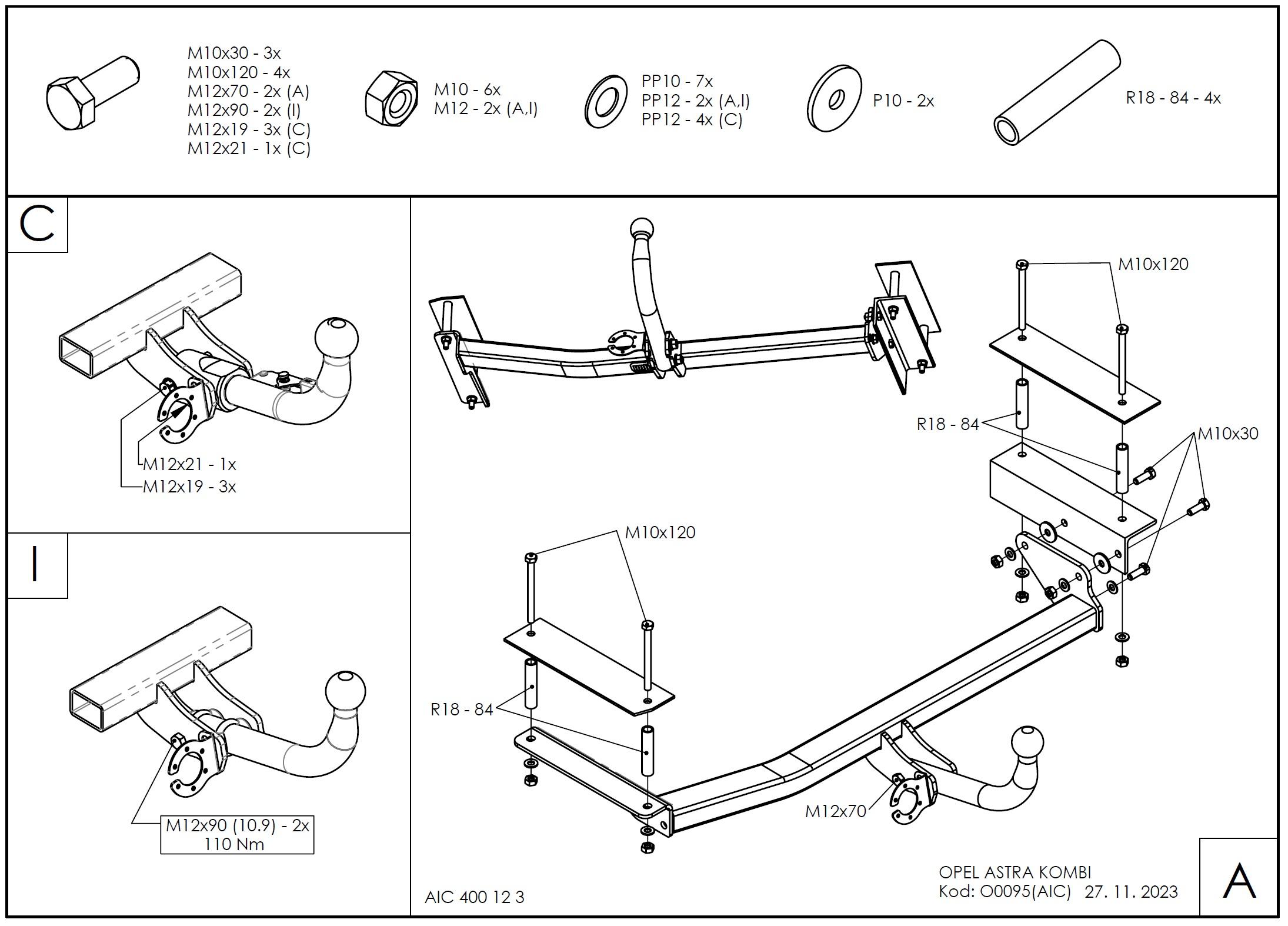 M10x30 - 3x
M10x120 - 4x
M12x70 - 2x (A)
M12x90 - 2x (I)
M12x19 - 3x (C)
M12x21 - 1x (C)

M10 - 6x
M12 - 2x (A,I)

PP10 - 7x
PP12 - 2x (A,I)
PP12 - 4x (C)

P10 - 2x

R18 - 84 - 4x

C

M12x21 - 1x
M12x19 - 3x

I

M12x90 (10.9) - 2x
110 Nm

M10x120
R18 - 84
M10x30
M10x120
R18 - 84
M12x70

AIC 400 12 3

OPEL ASTRA KOMBI
Kod: O0095(AIC) 27. 11. 2023

A