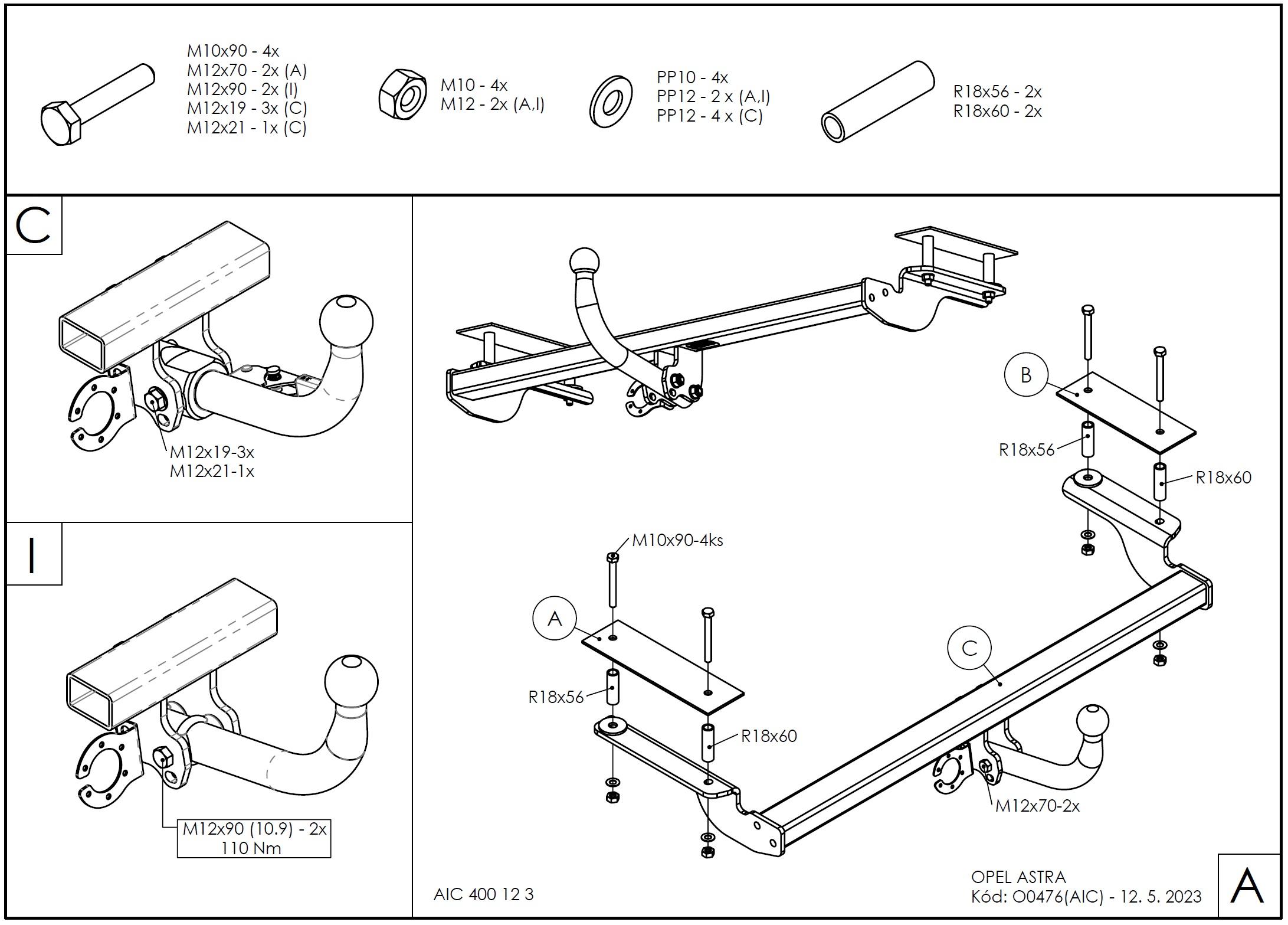 M10x90 - 4x
M12x70 - 2x (A)
M12x90 - 2x (I)
M12x19 - 3x (C)
M12x21 - 1x (C)

M10 - 4x
M12 - 2x (A,I)

PP10 - 4x
PP12 - 2 x (A,I)
PP12 - 4 x (C)

R18x56 - 2x
R18x60 - 2x

C

M12x19-3x
M12x21-1x

I

M12x90 (10.9) - 2x
110 Nm

B

R18x56

R18x60

M10x90-4ks

A

R18x56

R18x60

C

M12x70-2x

AIC 400 12 3

OPEL ASTRA
Kód: O0476(AIC) - 12. 5. 2023

A