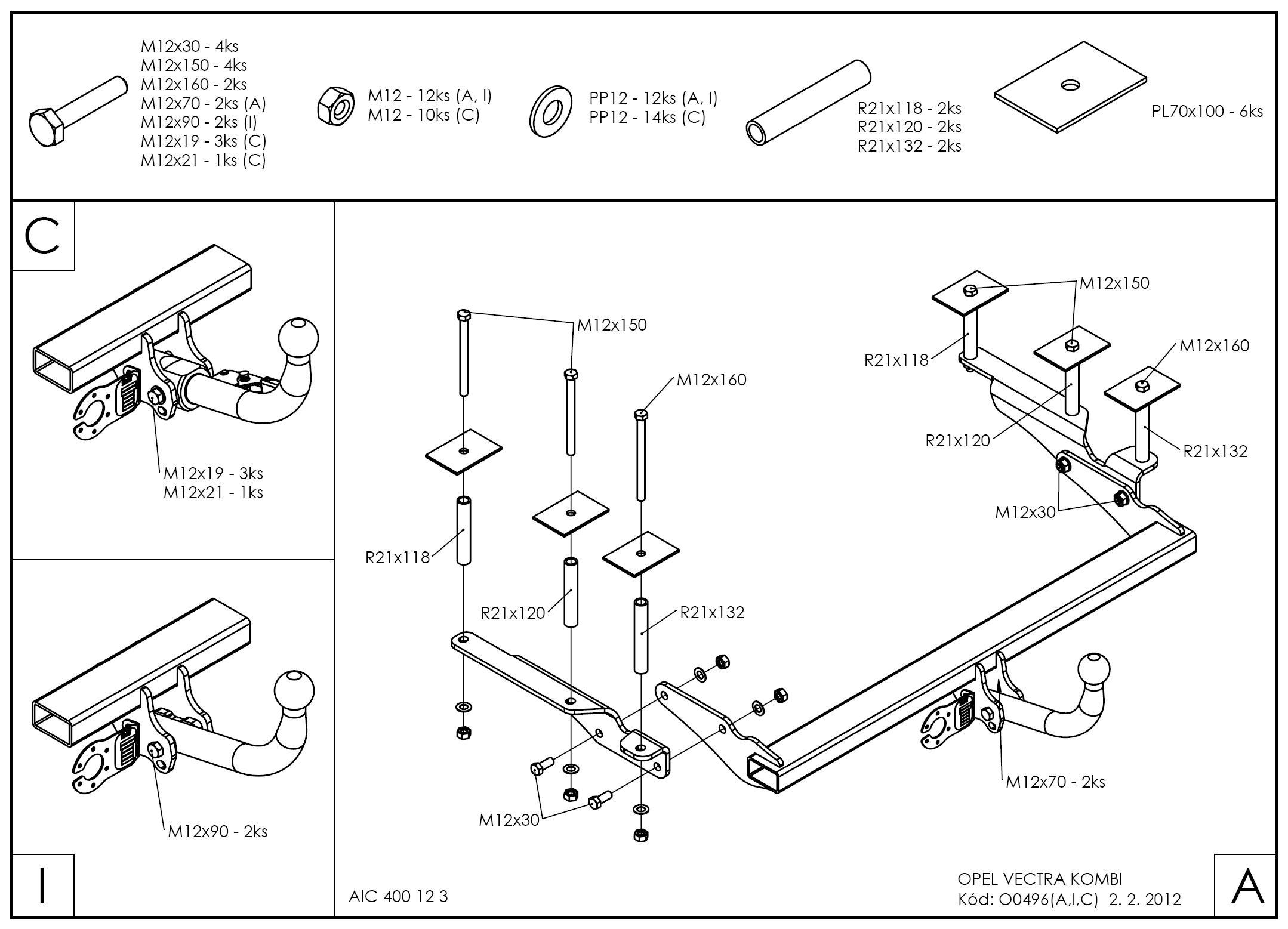 M12x30 - 4ks
M12x150 - 4ks
M12x160 - 2ks
M12x70 - 2ks (A)
M12x90 - 2ks (I)
M12x19 - 3ks (C)
M12x21 - 1ks (C)

M12 - 12ks (A, I)
M12 - 10ks (C)

PP12 - 12ks (A, I)
PP12 - 14ks (C)

R21x118 - 2ks
R21x120 - 2ks
R21x132 - 2ks

PL70x100 - 6ks

C

M12x19 - 3ks
M12x21 - 1ks

M12x90 - 2ks

I

M12x150
M12x160
R21x118
R21x120
R21x132
M12x30

M12x150
M12x160
R21x118
R21x120
R21x132
M12x30
M12x70 - 2ks

AIC 400 12 3

OPEL VECTRA KOMBI
Kód: O0496(A,I,C) 2. 2. 2012

A