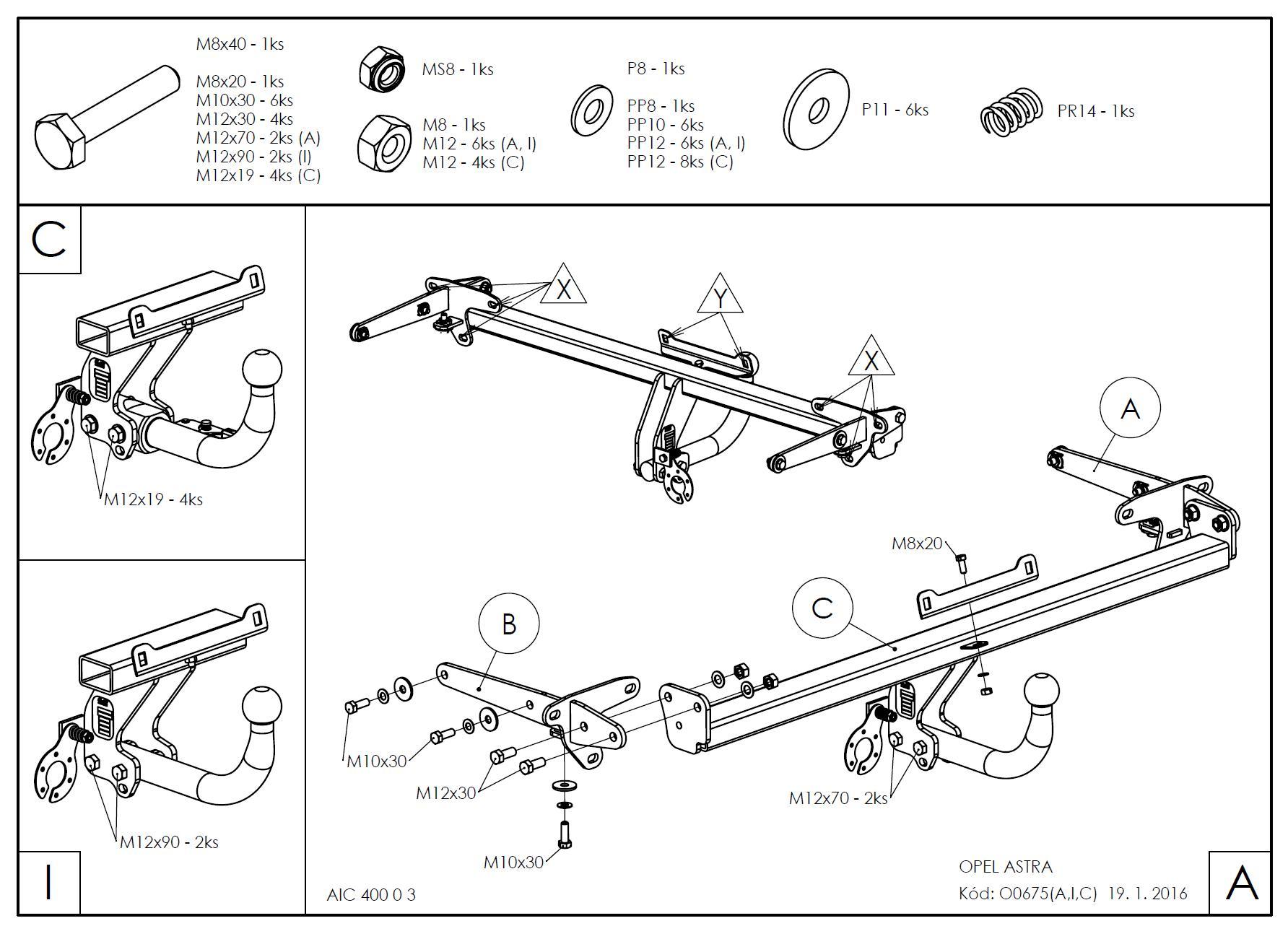 M8x40 - 1ks

M8x20 - 1ks
M10x30 - 6ks
M12x30 - 4ks
M12x70 - 2ks (A)
M12x90 - 2ks (I)
M12x19 - 4ks (C)

MS8 - 1ks

M8 - 1ks
M12 - 6ks (A, I)
M12 - 4ks (C)

P8 - 1ks

PP8 - 1ks
PP10 - 6ks
PP12 - 6ks (A, I)
PP12 - 8ks (C)

P11 - 6ks

PR14 - 1ks

C

M12x19 - 4ks

M12x90 - 2ks

I

X

Y

X

A

M8x20

C

B

M10x30

M12x30

M10x30

M12x70 - 2ks

AIC 400 0 3

OPEL ASTRA
Kód: O0675(A,I,C) 19. 1. 2016

A