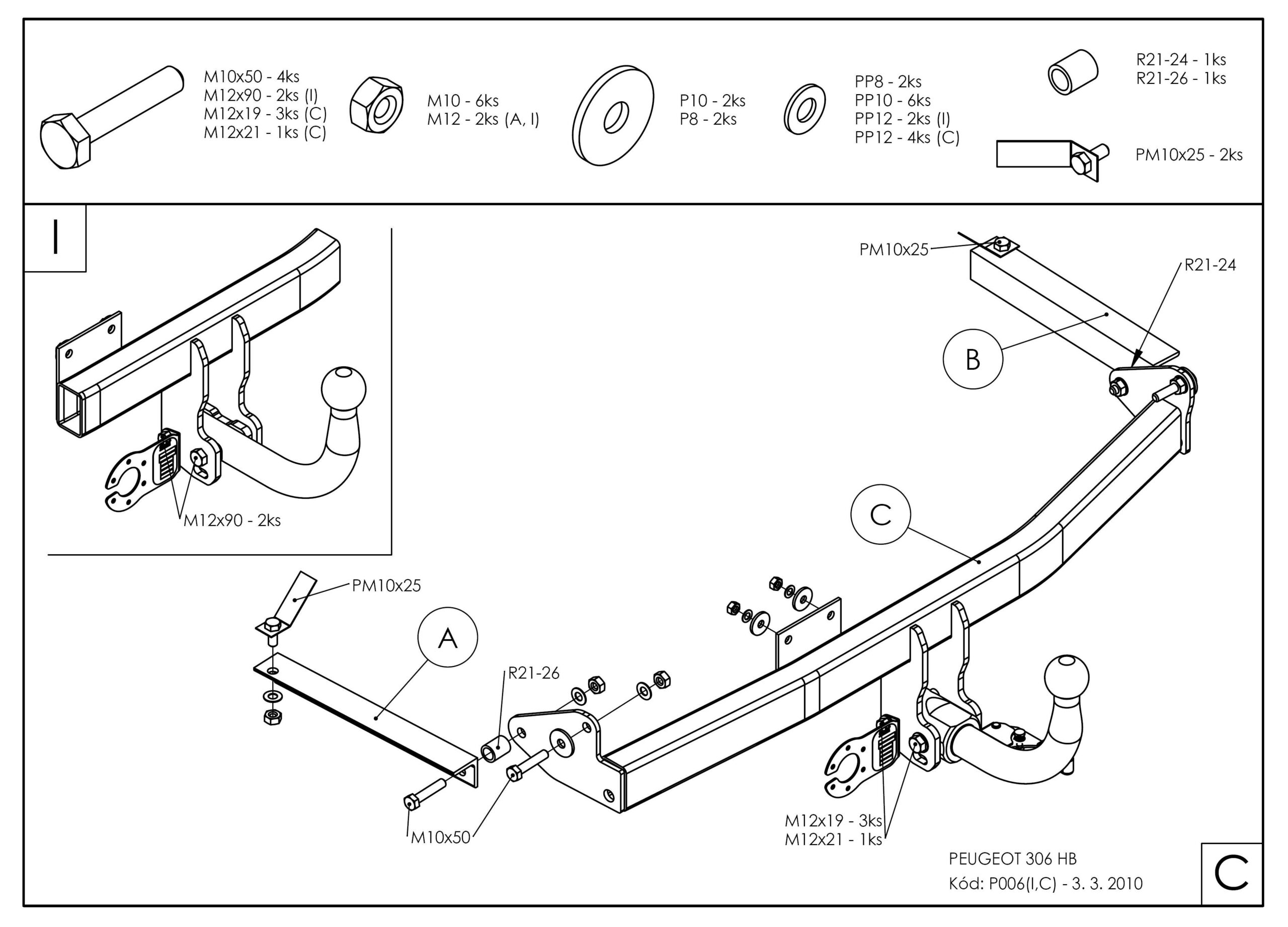 M10x50 - 4ks
M12x90 - 2ks (I)
M12x19 - 3ks (C)
M12x21 - 1ks (C)

M10 - 6ks
M12 - 2ks (A, I)

P10 - 2ks
P8 - 2ks

PP8 - 2ks
PP10 - 6ks
PP12 - 2ks (I)
PP12 - 4ks (C)

R21-24 - 1ks
R21-26 - 1ks

PM10x25 - 2ks

I

M12x90 - 2ks

PM10x25

R21-24

B

C

PM10x25

A

R21-26

M10x50

M12x19 - 3ks
M12x21 - 1ks

PEUGEOT 306 HB
Kód: P006(I,C) - 3. 3. 2010

C