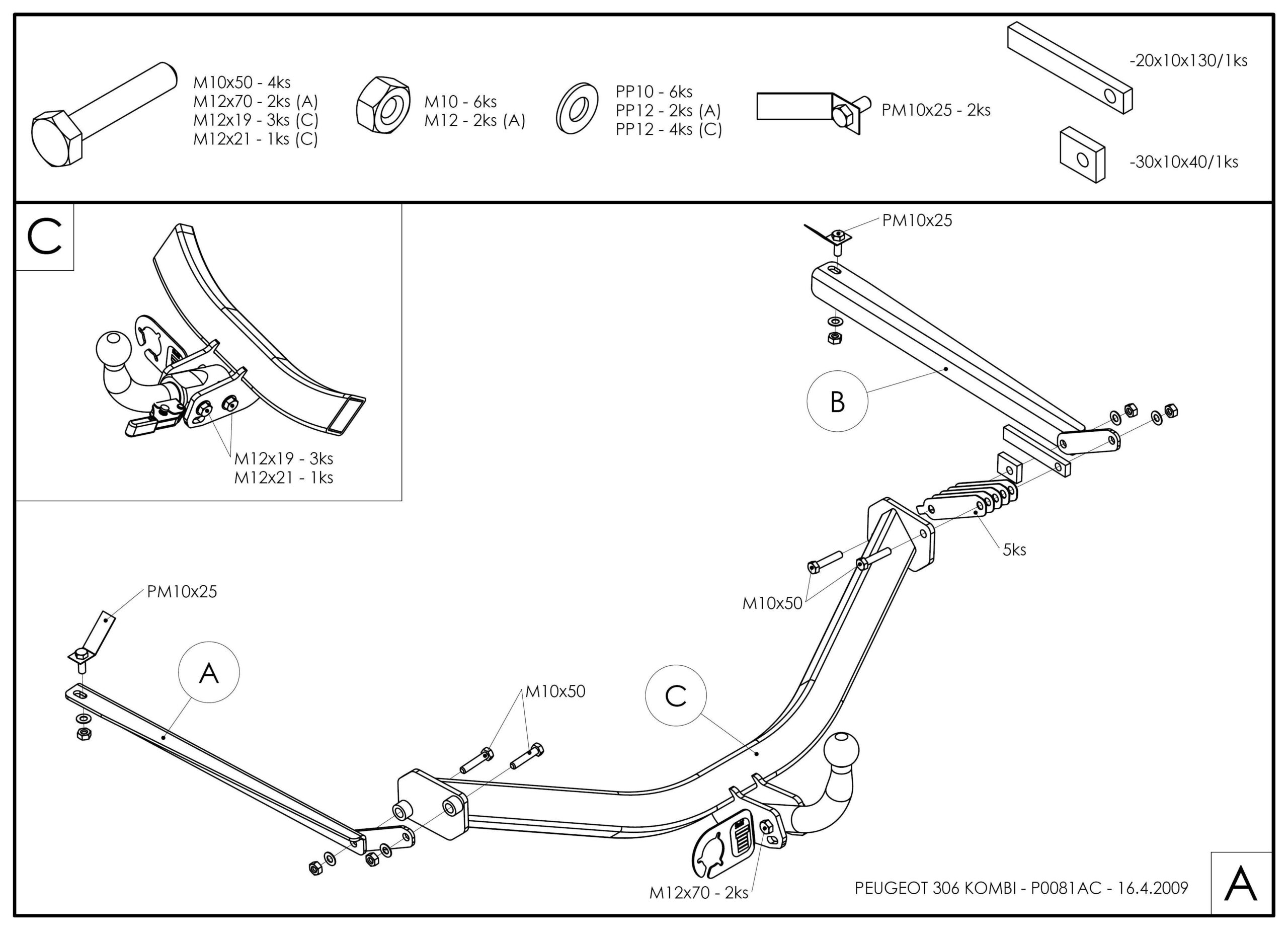 M10x50 - 4ks
M12x70 - 2ks (A)
M12x19 - 3ks (C)
M12x21 - 1ks (C)

M10 - 6ks
M12 - 2ks (A)

PP10 - 6ks
PP12 - 2ks (A)
PP12 - 4ks (C)

PM10x25 - 2ks

-20x10x130/1ks

-30x10x40/1ks

C

M12x19 - 3ks
M12x21 - 1ks

PM10x25

B

5ks

M10x50

PM10x25

A

M10x50

C

M12x70 - 2ks

PEUGEOT 306 KOMBI - P0081AC - 16.4.2009

A