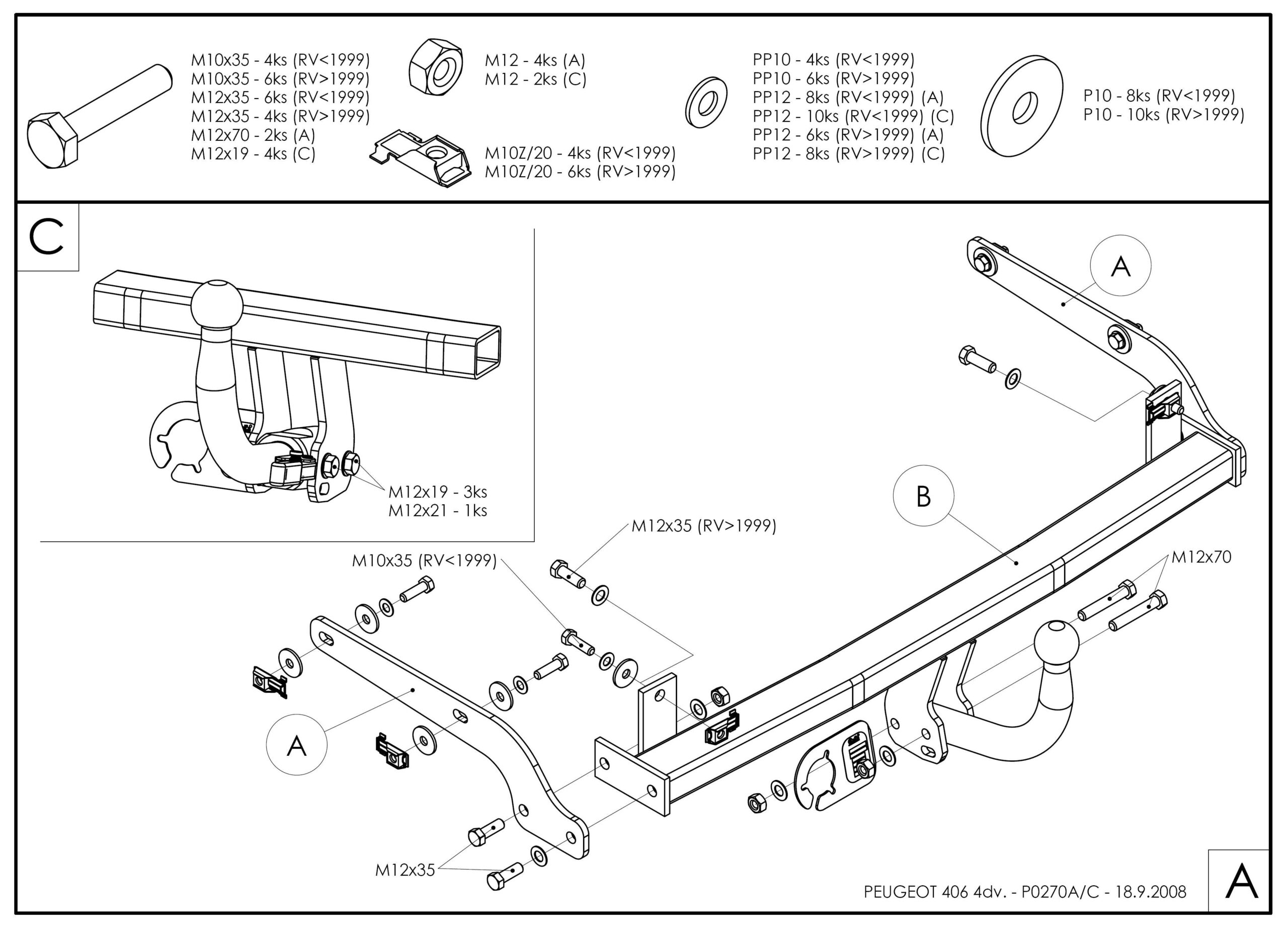 M10x35 - 4ks (RV<1999)
M10x35 - 6ks (RV>1999)
M12x35 - 6ks (RV<1999)
M12x35 - 4ks (RV>1999)
M12x70 - 2ks (A)
M12x19 - 4ks (C)

M12 - 4ks (A)
M12 - 2ks (C)

M10Z/20 - 4ks (RV<1999)
M10Z/20 - 6ks (RV>1999)

PP10 - 4ks (RV<1999)
PP10 - 6ks (RV>1999)
PP12 - 8ks (RV<1999) (A)
PP12 - 10ks (RV<1999) (C)
PP12 - 6ks (RV>1999) (A)
PP12 - 8ks (RV>1999) (C)

P10 - 8ks (RV<1999)
P10 - 10ks (RV>1999)

C

M12x19 - 3ks
M12x21 - 1ks

A

B

M12x35 (RV>1999)

M10x35 (RV<1999)

M12x70

A

M12x35

PEUGEOT 406 4dv. - P0270A/C - 18.9.2008

A