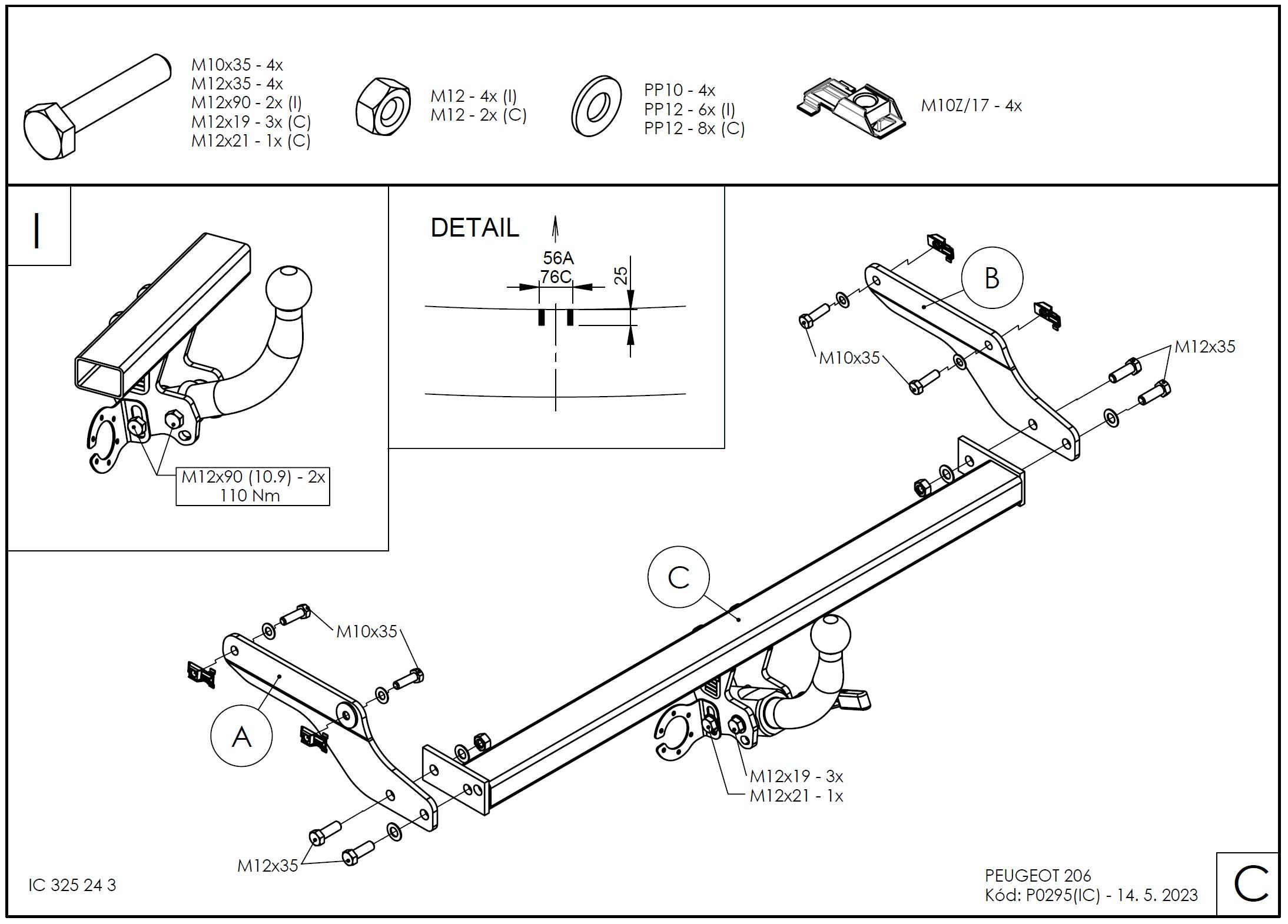 M10x35 - 4x
M12x35 - 4x
M12x90 - 2x (I)
M12x19 - 3x (C)
M12x21 - 1x (C)

M12 - 4x (I)
M12 - 2x (C)

PP10 - 4x
PP12 - 6x (I)
PP12 - 8x (C)

M10Z/17 - 4x

I

M12x90 (10.9) - 2x
110 Nm

DETAIL

56A
76C
25

B

M10x35

M12x35

C

M10x35

A

M12x19 - 3x
M12x21 - 1x

M12x35

IC 325 24 3

PEUGEOT 206
Kód: P0295(IC) - 14. 5. 2023

C