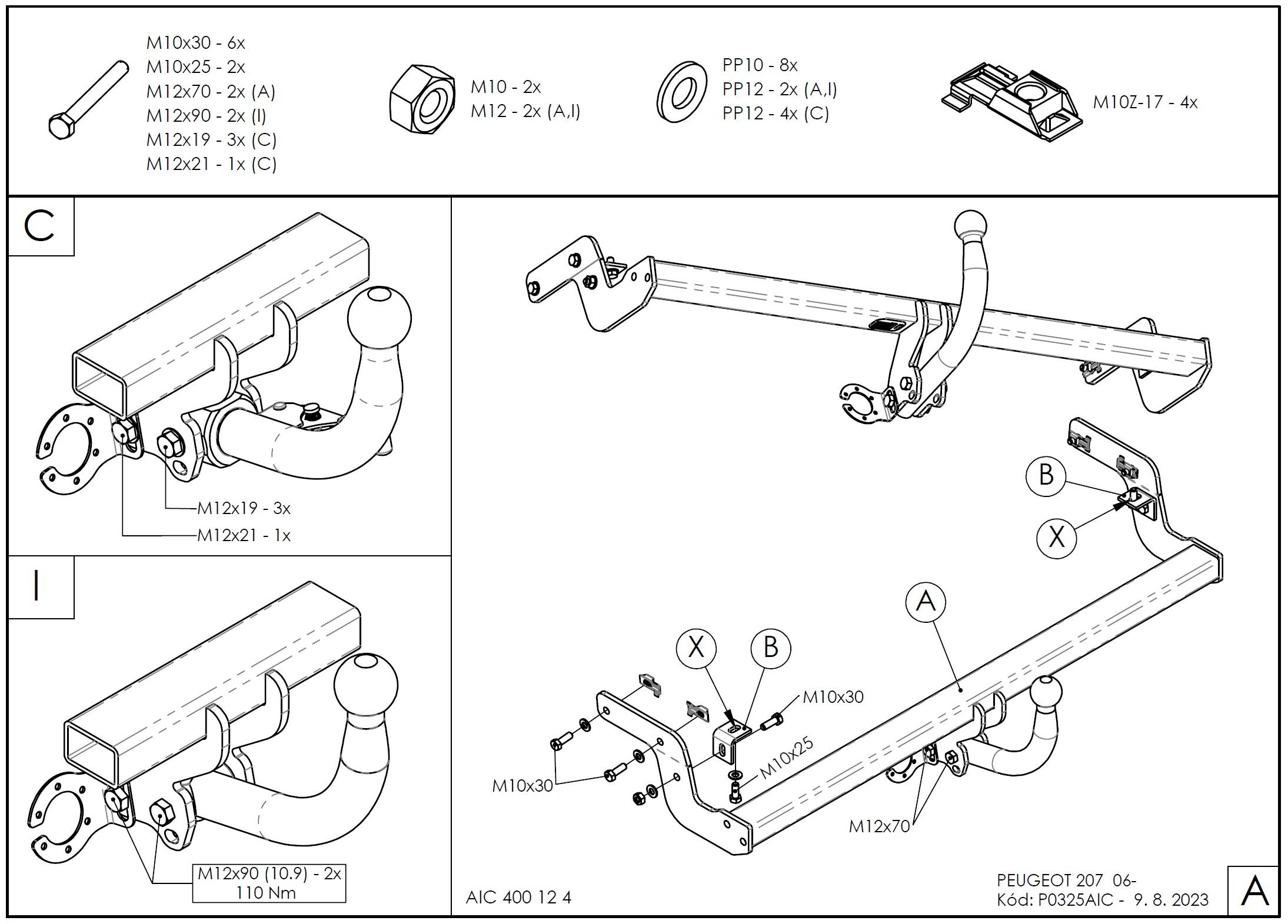 M10x30 - 6x
M10x25 - 2x
M12x70 - 2x (A)
M12x90 - 2x (I)
M12x19 - 3x (C)
M12x21 - 1x (C)

M10 - 2x
M12 - 2x (A,I)

PP10 - 8x
PP12 - 2x (A,I)
PP12 - 4x (C)

M10Z-17 - 4x

C

M12x19 - 3x
M12x21 - 1x

I

M12x90 (10.9) - 2x
110 Nm

B
X
A
X
B
M10x30
M10x25
M10x30
M12x70

AIC 400 12 4

PEUGEOT 207 06-
Kód: P0325AIC - 9. 8. 2023

A