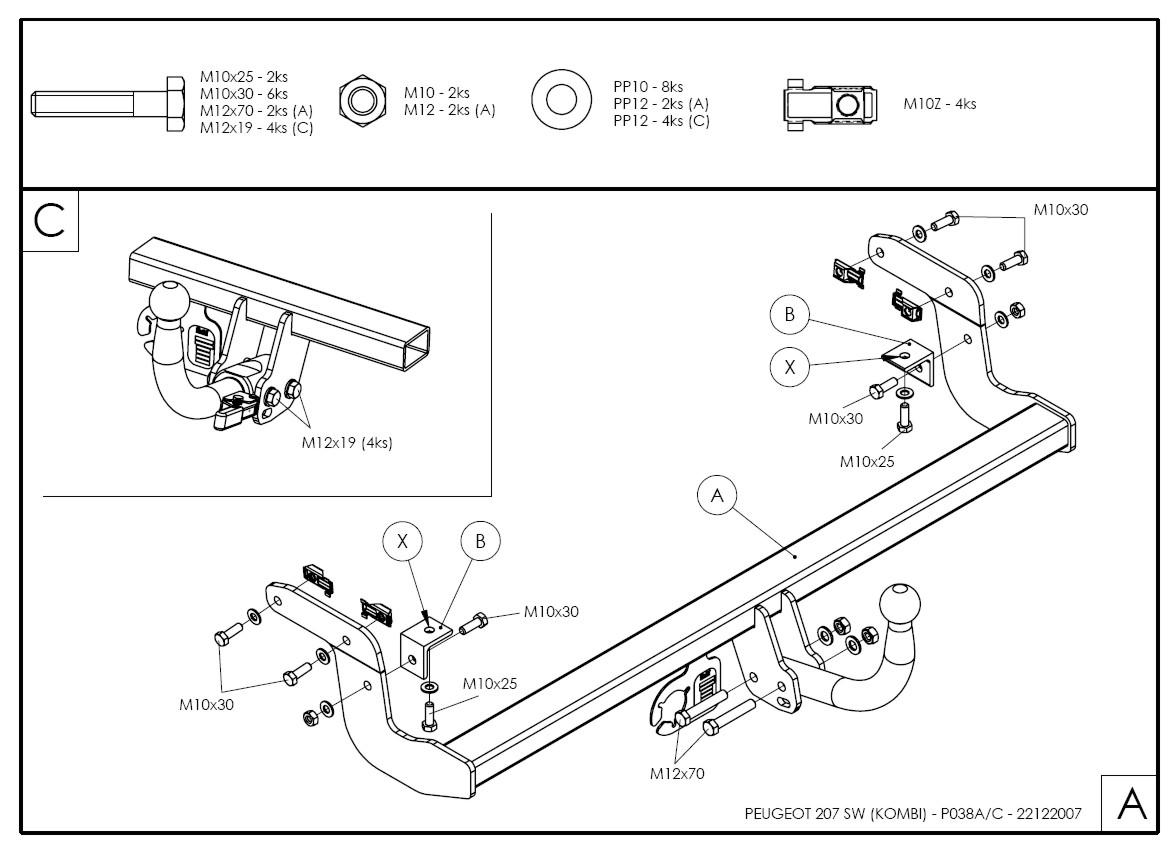 M10x25 - 2ks
M10x30 - 6ks
M12x70 - 2ks (A)
M12x19 - 4ks (C)

M10 - 2ks
M12 - 2ks (A)

PP10 - 8ks
PP12 - 2ks (A)
PP12 - 4ks (C)

M10Z - 4ks

C

M12x19 (4ks)

M10x30

B

X

M10x30

M10x25

A

X

B

M10x30

M10x25

M10x30

M12x70

PEUGEOT 207 SW (KOMBI) - P038A/C - 22122007

A