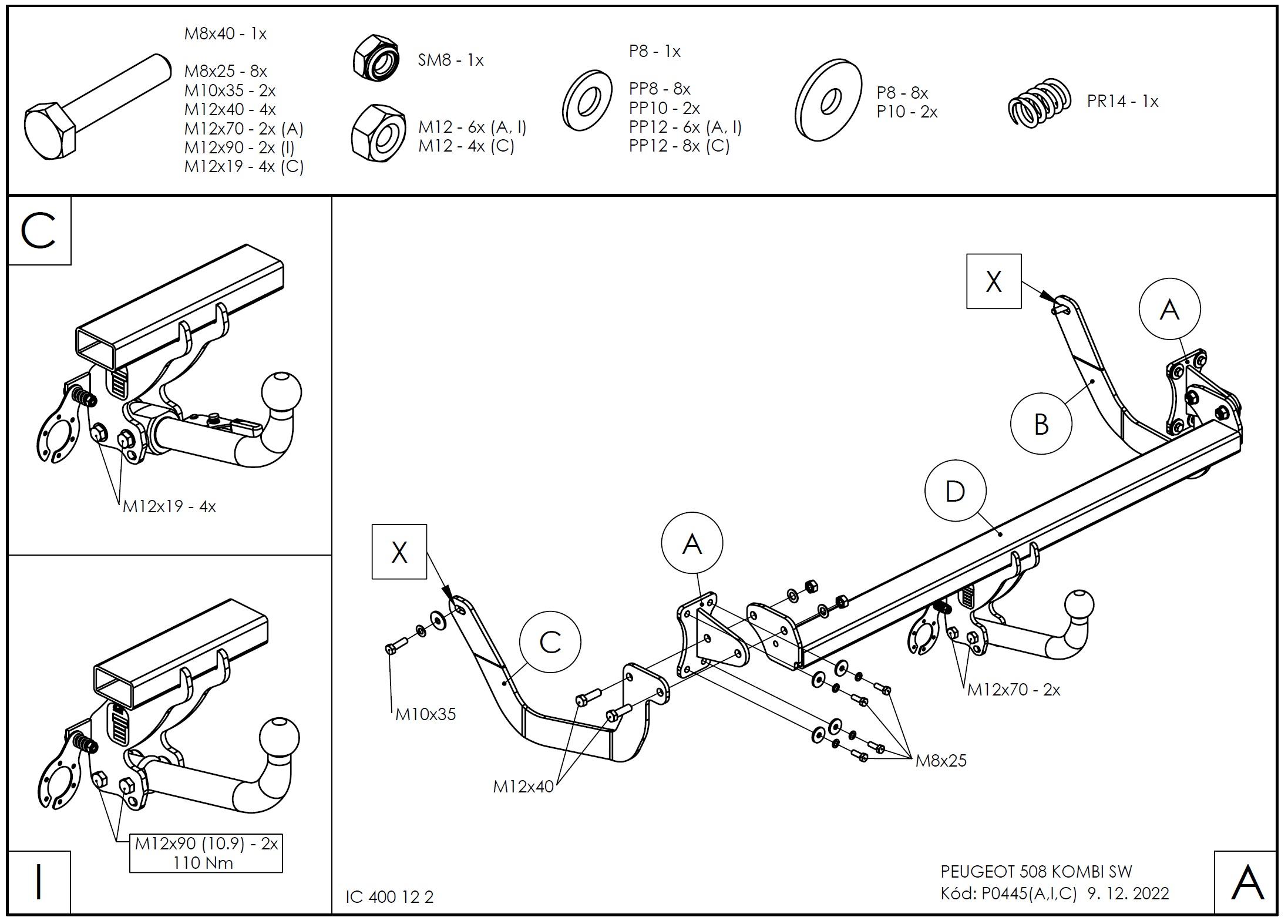 M8x40 - 1x

M8x25 - 8x
M10x35 - 2x
M12x40 - 4x
M12x70 - 2x (A)
M12x90 - 2x (I)
M12x19 - 4x (C)

SM8 - 1x

M12 - 6x (A, I)
M12 - 4x (C)

P8 - 1x

PP8 - 8x
PP10 - 2x
PP12 - 6x (A, I)
PP12 - 8x (C)

P8 - 8x
P10 - 2x

PR14 - 1x

C

M12x19 - 4x

M12x90 (10.9) - 2x
110 Nm

I

X

A

B

D

X

A

C

M10x35

M12x40

M8x25

M12x70 - 2x

IC 400 12 2

PEUGEOT 508 KOMBI SW
Kód: P0445(A,I,C) 9. 12. 2022

A