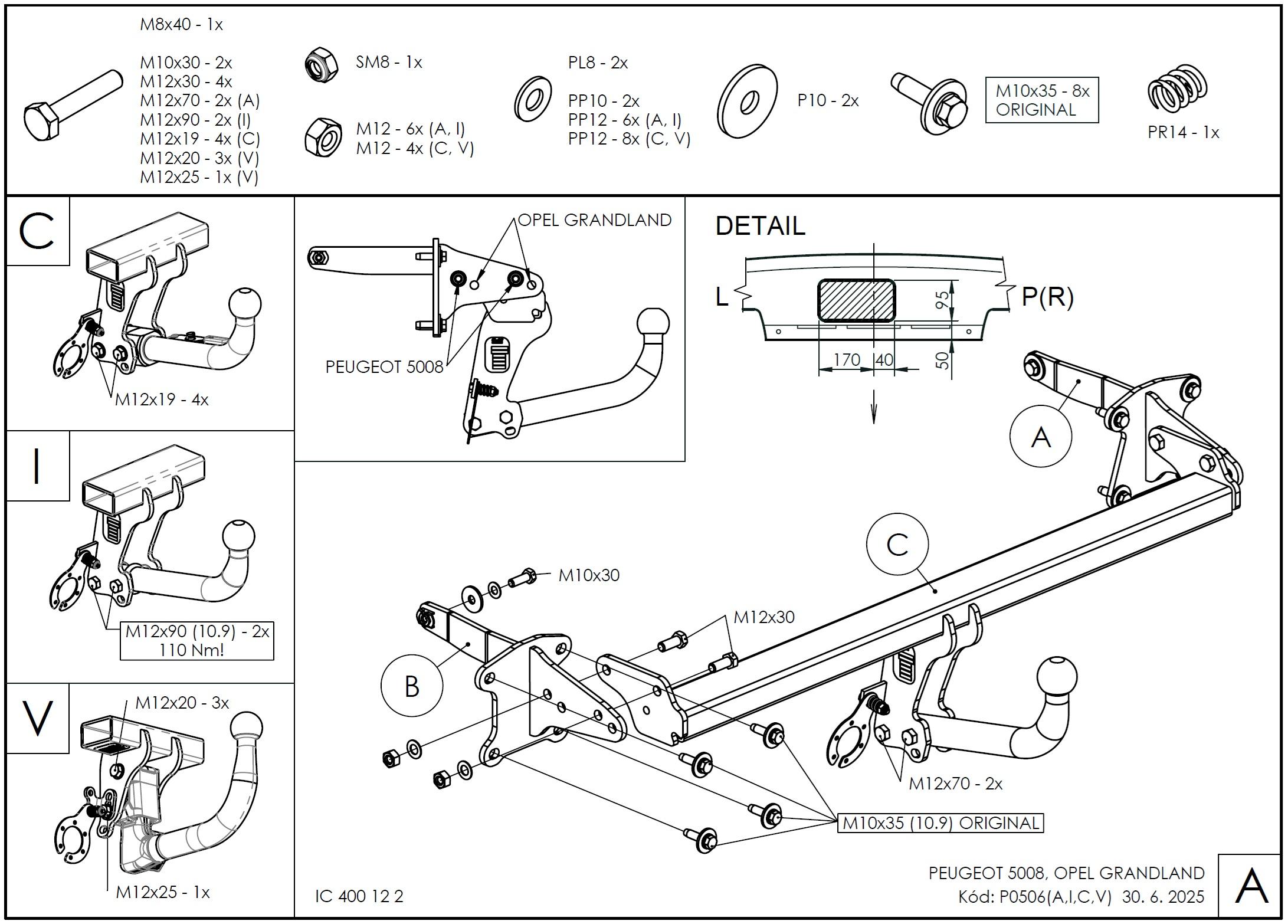 M8x40 - 1x

M10x30 - 2x
M12x30 - 4x
M12x70 - 2x (A)
M12x90 - 2x (I)
M12x19 - 4x (C)
M12x20 - 3x (V)
M12x25 - 1x (V)

SM8 - 1x

M12 - 6x (A, I)
M12 - 4x (C, V)

PL8 - 2x

PP10 - 2x
PP12 - 6x (A, I)
PP12 - 8x (C, V)

P10 - 2x

M10x35 - 8x
ORIGINAL

PR14 - 1x

C

M12x19 - 4x

I

M12x90 (10.9) - 2x
110 Nm!

V

M12x20 - 3x

M12x25 - 1x

OPEL GRANDLAND

PEUGEOT 5008

DETAIL

L

P(R)

95

170

40

50

A

C

B

M10x30

M12x30

M12x70 - 2x

M10x35 (10.9) ORIGINAL

IC 400 12 2

PEUGEOT 5008, OPEL GRANDLAND
Kód: P0506(A,I,C,V) 30. 6. 2025

A