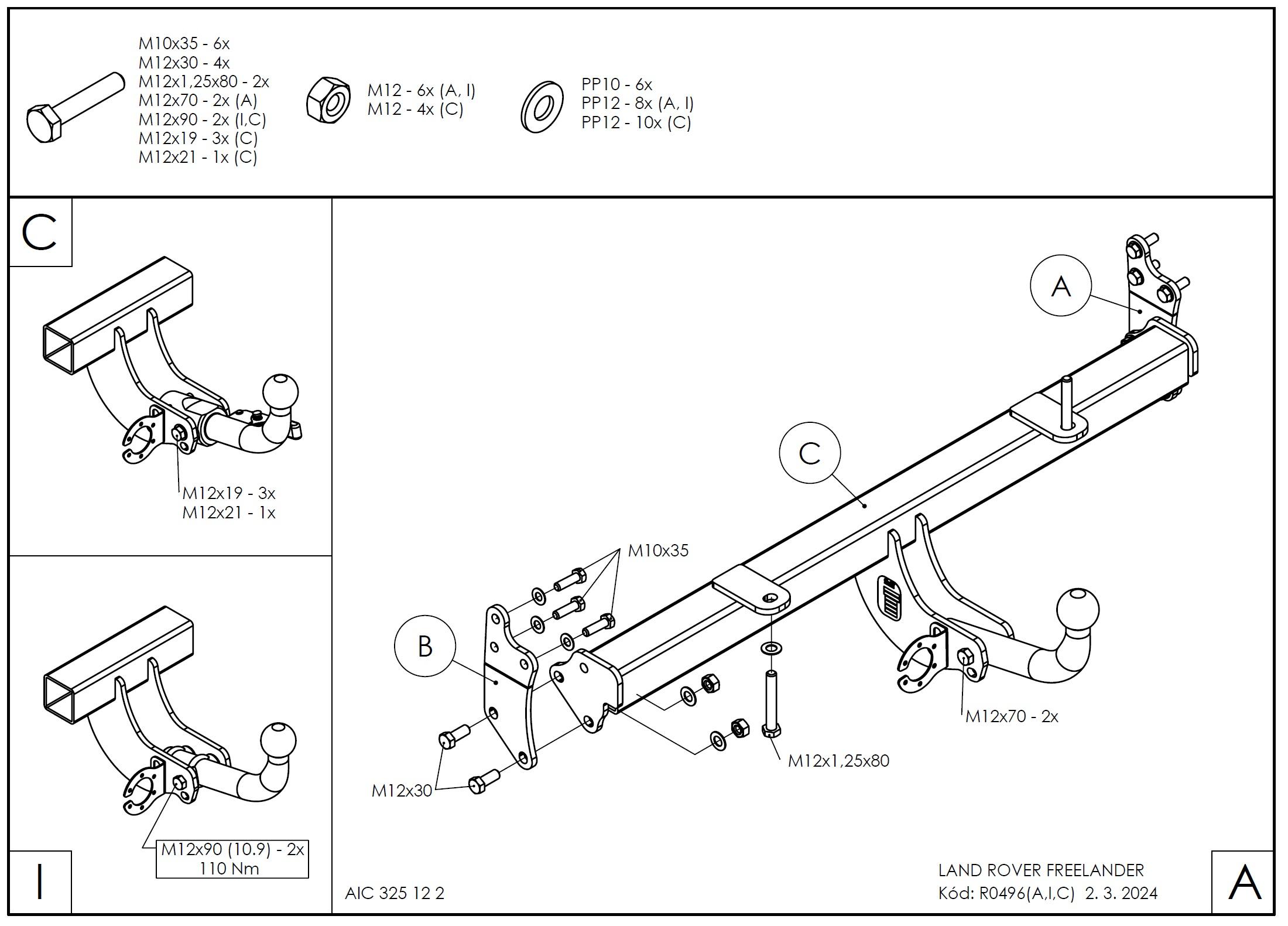 M10x35 - 6x
M12x30 - 4x
M12x1,25x80 - 2x
M12x70 - 2x (A)
M12x90 - 2x (I,C)
M12x19 - 3x (C)
M12x21 - 1x (C)

M12 - 6x (A, I)
M12 - 4x (C)

PP10 - 6x
PP12 - 8x (A, I)
PP12 - 10x (C)

C

M12x19 - 3x
M12x21 - 1x

M12x90 (10.9) - 2x
110 Nm

I

A

C

M10x35

B

M12x30

M12x1,25x80

M12x70 - 2x

AIC 325 12 2

LAND ROVER FREELANDER
Kód: R0496(A,I,C) 2. 3. 2024

A