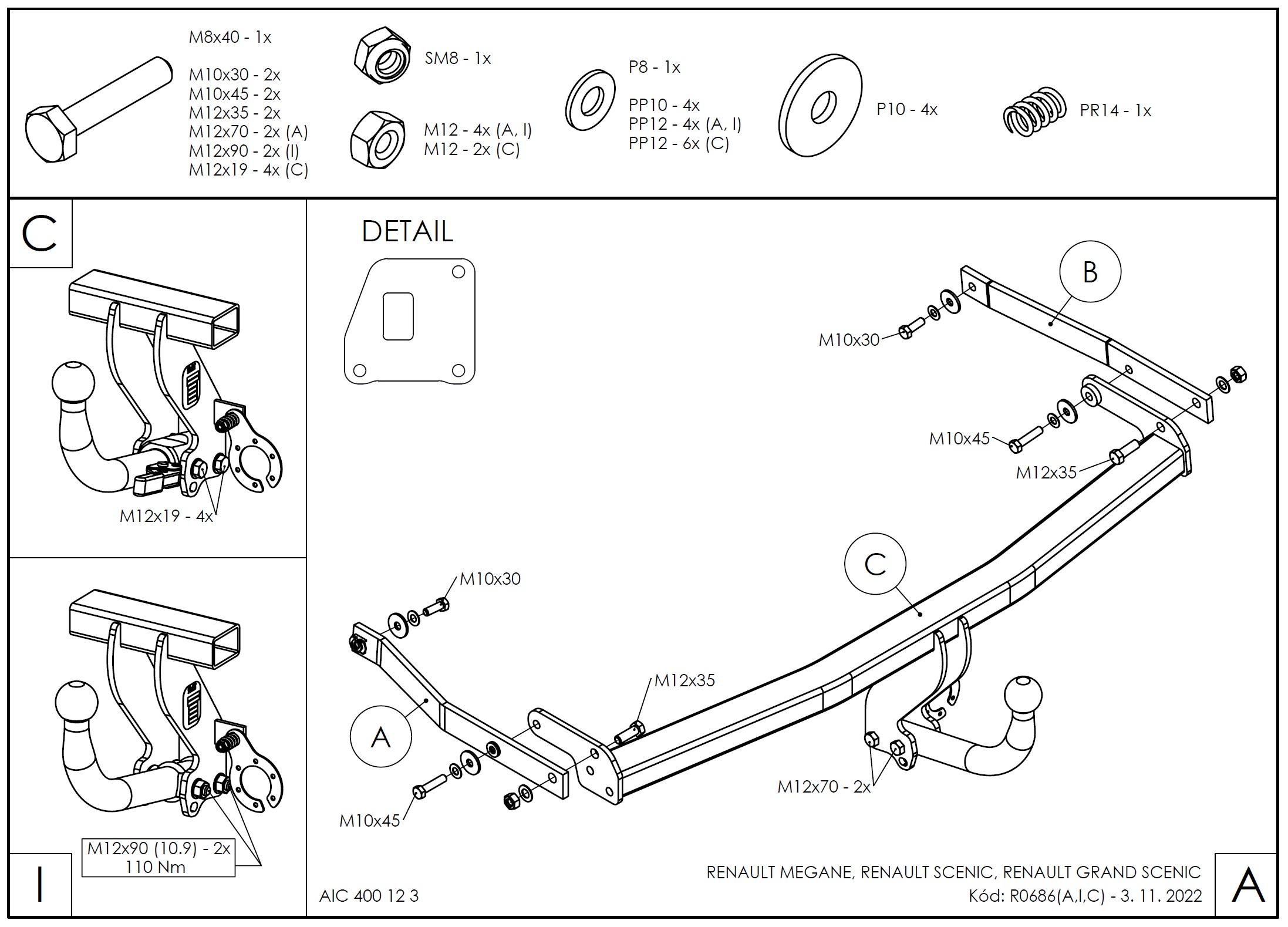 M8x40 - 1x

M10x30 - 2x
M10x45 - 2x
M12x35 - 2x
M12x70 - 2x (A)
M12x90 - 2x (I)
M12x19 - 4x (C)

SM8 - 1x

M12 - 4x (A, I)
M12 - 2x (C)

P8 - 1x

PP10 - 4x
PP12 - 4x (A, I)
PP12 - 6x (C)

P10 - 4x

PR14 - 1x

C

M12x19 - 4x

M12x90 (10.9) - 2x
110 Nm

I

DETAIL

B

M10x30

M10x45

M12x35

C

M10x30

M12x35

A

M10x45

M12x70 - 2x

AIC 400 12 3

RENAULT MEGANE, RENAULT SCENIC, RENAULT GRAND SCENIC
Kód: R0686(A,I,C) - 3. 11. 2022

A