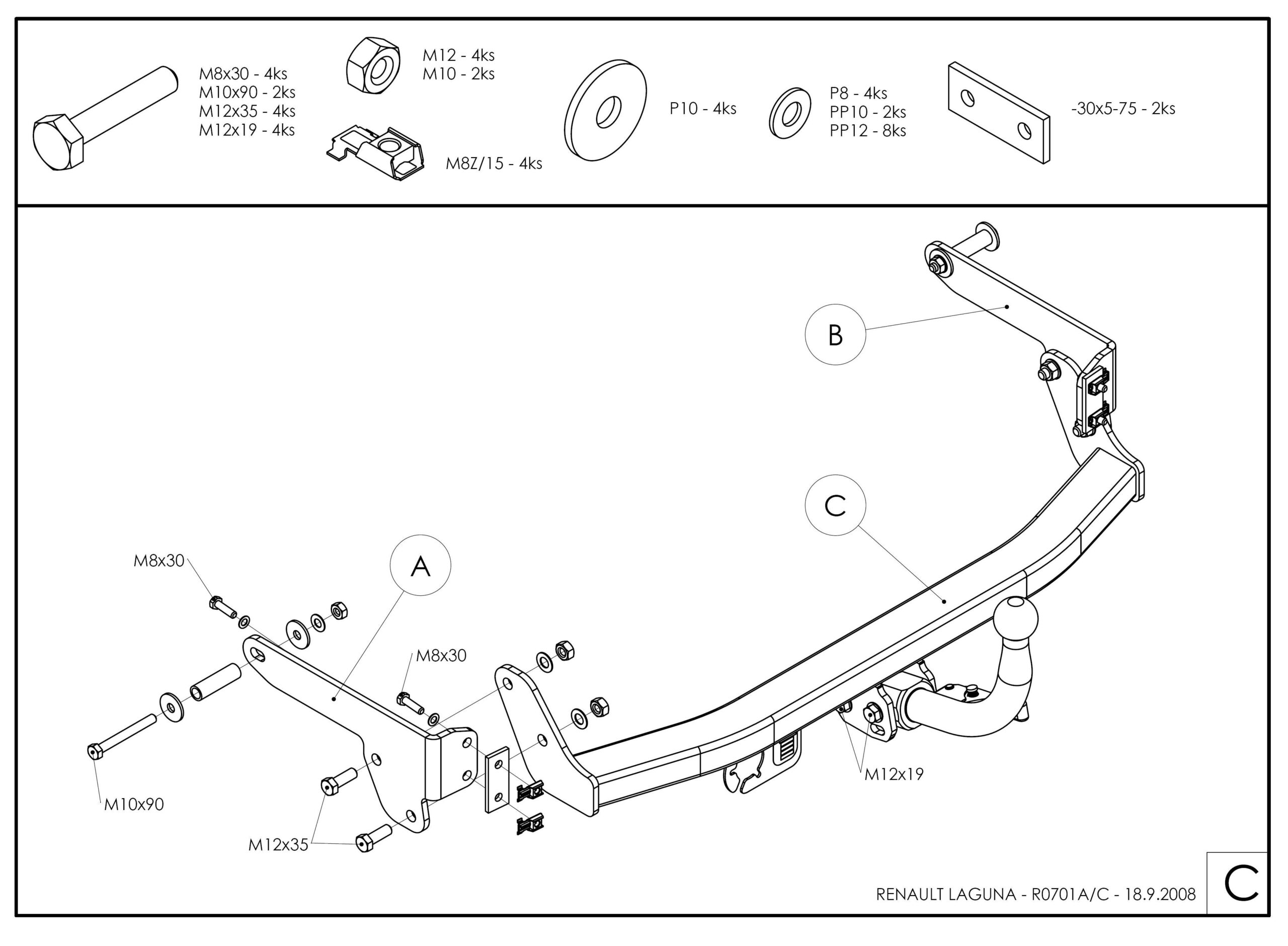 M8x30 - 4ks
M10x90 - 2ks
M12x35 - 4ks
M12x19 - 4ks

M12 - 4ks
M10 - 2ks

M8Z/15 - 4ks

P10 - 4ks

P8 - 4ks
PP10 - 2ks
PP12 - 8ks

-30x5-75 - 2ks

B

C

A

M8x30

M8x30

M10x90

M12x35

M12x19

RENAULT LAGUNA - R0701A/C - 18.9.2008

C