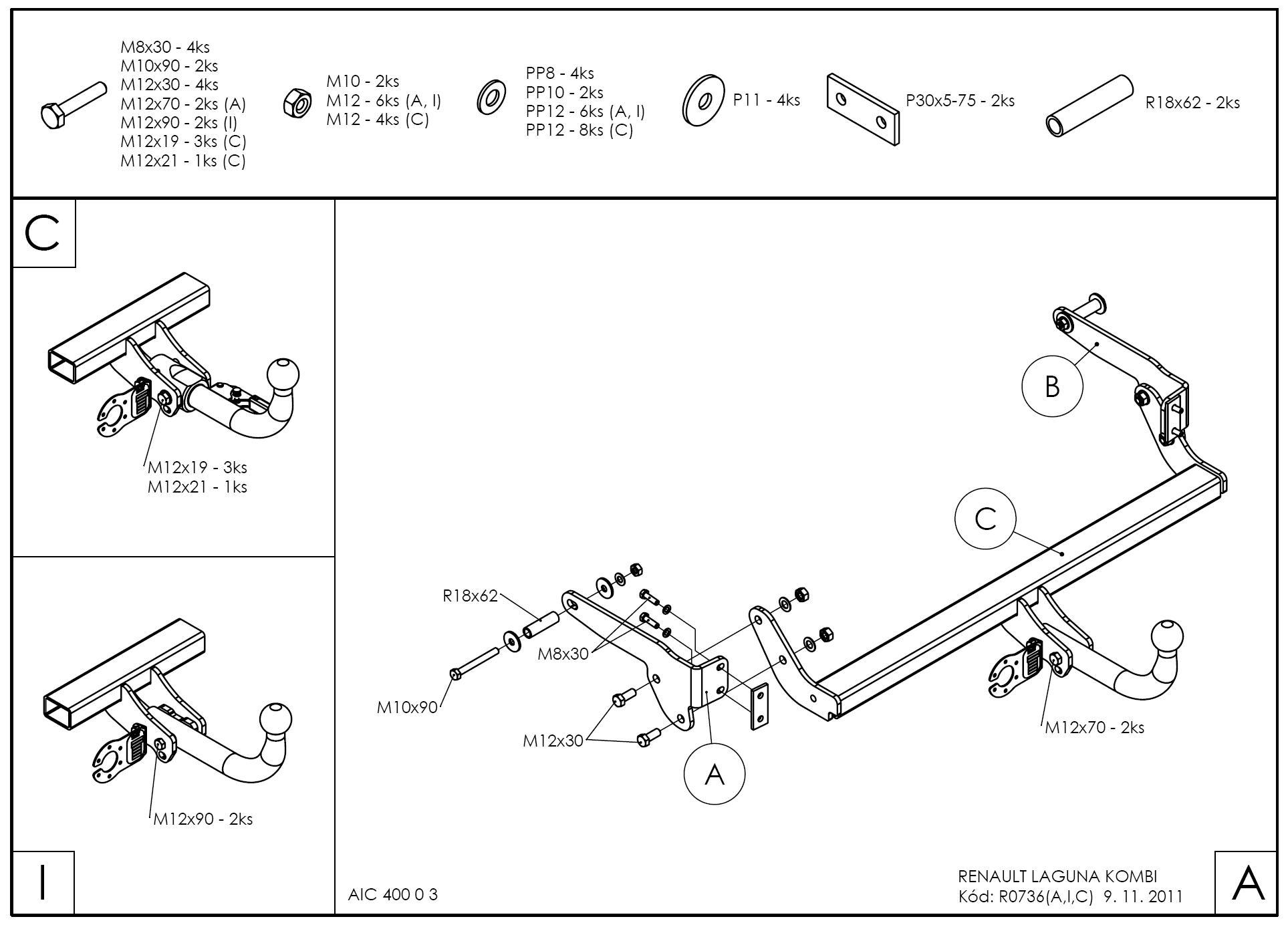 M8x30 - 4ks
M10x90 - 2ks
M12x30 - 4ks
M12x70 - 2ks (A)
M12x90 - 2ks (I)
M12x19 - 3ks (C)
M12x21 - 1ks (C)

M10 - 2ks
M12 - 6ks (A, I)
M12 - 4ks (C)

PP8 - 4ks
PP10 - 2ks
PP12 - 6ks (A, I)
PP12 - 8ks (C)

P11 - 4ks

P30x5-75 - 2ks

R18x62 - 2ks

C

M12x19 - 3ks
M12x21 - 1ks

M12x90 - 2ks

I

B

C

R18x62

M8x30

M10x90

M12x30

A

M12x70 - 2ks

AIC 400 0 3

RENAULT LAGUNA KOMBI
Kód: R0736(A,I,C) 9. 11. 2011

A