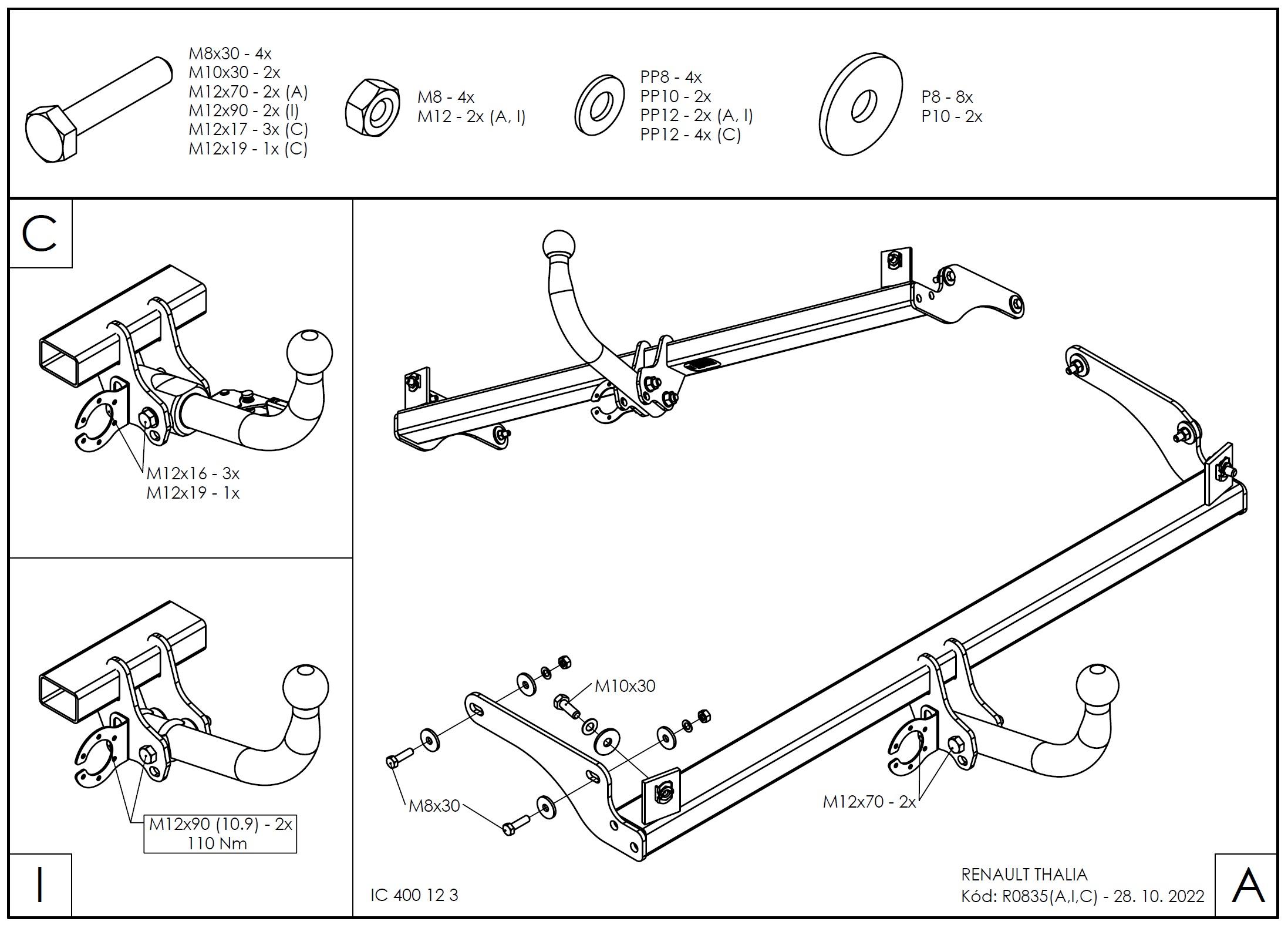 M8x30 - 4x
M10x30 - 2x
M12x70 - 2x (A)
M12x90 - 2x (I)
M12x17 - 3x (C)
M12x19 - 1x (C)

M8 - 4x
M12 - 2x (A, I)

PP8 - 4x
PP10 - 2x
PP12 - 2x (A, I)
PP12 - 4x (C)

P8 - 8x
P10 - 2x

C

M12x16 - 3x
M12x19 - 1x

M12x90 (10.9) - 2x
110 Nm

I

M10x30

M8x30

M12x70 - 2x

IC 400 12 3

RENAULT THALIA
Kód: R0835(A,I,C) - 28. 10. 2022

A