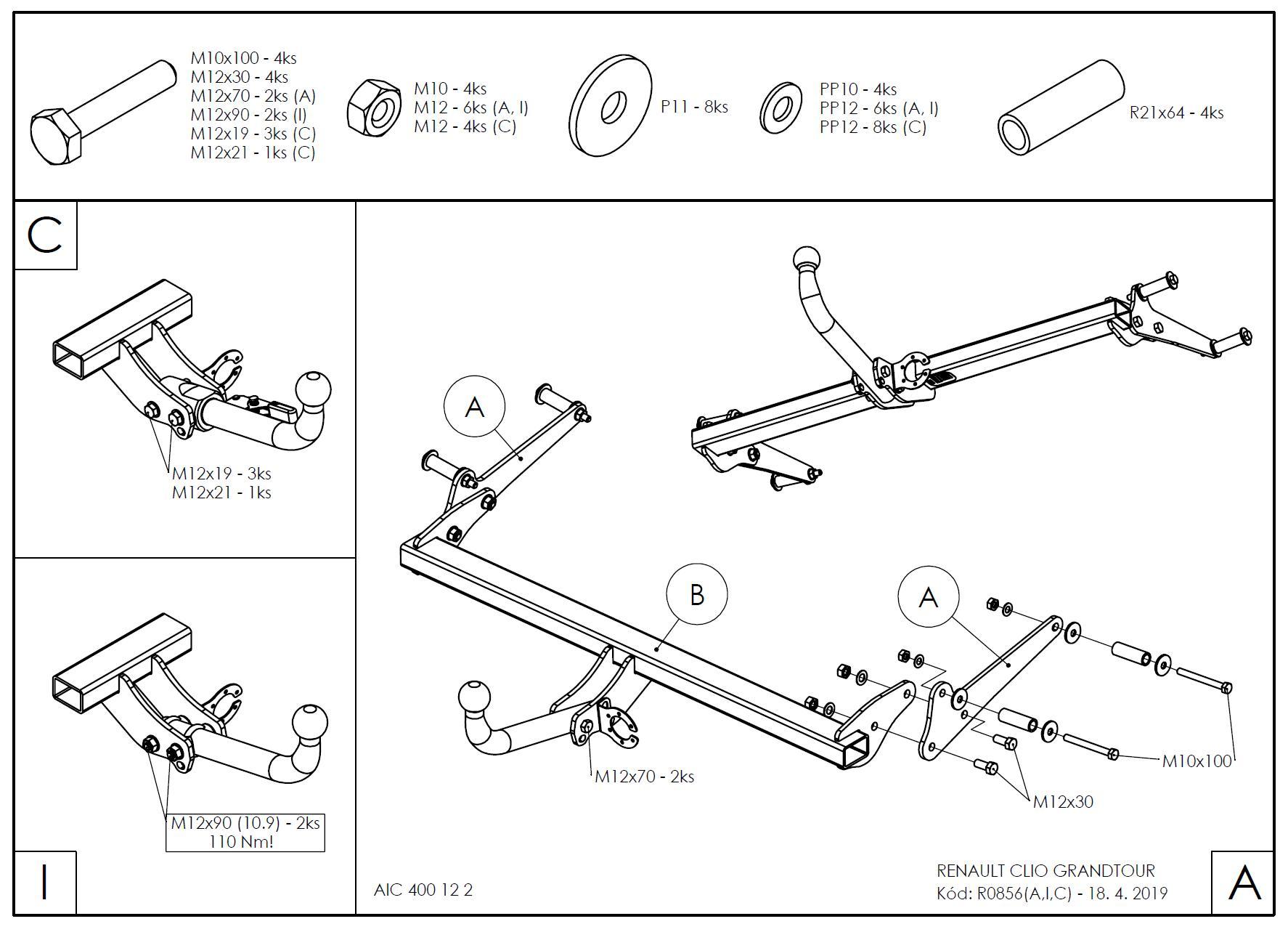 M10x100 - 4ks
M12x30 - 4ks
M12x70 - 2ks (A)
M12x90 - 2ks (I)
M12x19 - 3ks (C)
M12x21 - 1ks (C)

M10 - 4ks
M12 - 6ks (A, I)
M12 - 4ks (C)

P11 - 8ks

PP10 - 4ks
PP12 - 6ks (A, I)
PP12 - 8ks (C)

R21x64 - 4ks

C

M12x19 - 3ks
M12x21 - 1ks

M12x90 (10.9) - 2ks
110 Nm!

I

A

B

A

M12x70 - 2ks

M10x100

M12x30

AIC 400 12 2

RENAULT CLIO GRANDTOUR
Kód: R0856(A,I,C) - 18. 4. 2019

A