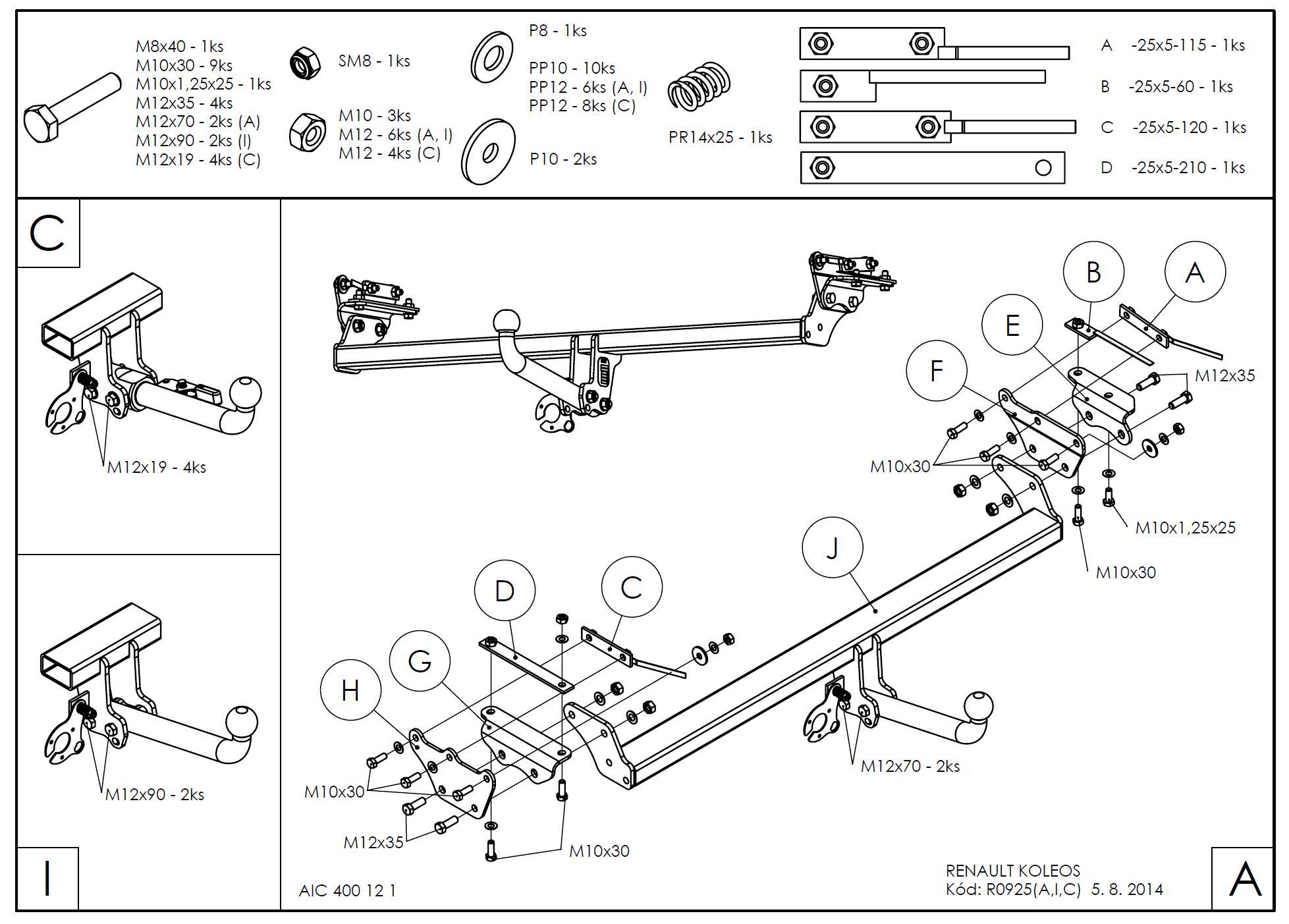 M8x40 - 1ks
M10x30 - 9ks
M10x1,25x25 - 1ks
M12x35 - 4ks
M12x70 - 2ks (A)
M12x90 - 2ks (I)
M12x19 - 4ks (C)

SM8 - 1ks

M10 - 3ks
M12 - 6ks (A, I)
M12 - 4ks (C)

P8 - 1ks

PP10 - 10ks
PP12 - 6ks (A, I)
PP12 - 8ks (C)

P10 - 2ks

PR14x25 - 1ks

A -25x5-115 - 1ks
B -25x5-60 - 1ks
C -25x5-120 - 1ks
D -25x5-210 - 1ks

C

M12x19 - 4ks

M12x90 - 2ks

I

B
A
E
F
M12x35
M10x30
M10x1,25x25
M10x30
J
D
C
G
H
M10x30
M12x35
M10x30
M12x70 - 2ks

AIC 400 12 1

RENAULT KOLEOS
Kód: R0925(A,I,C) 5. 8. 2014

A