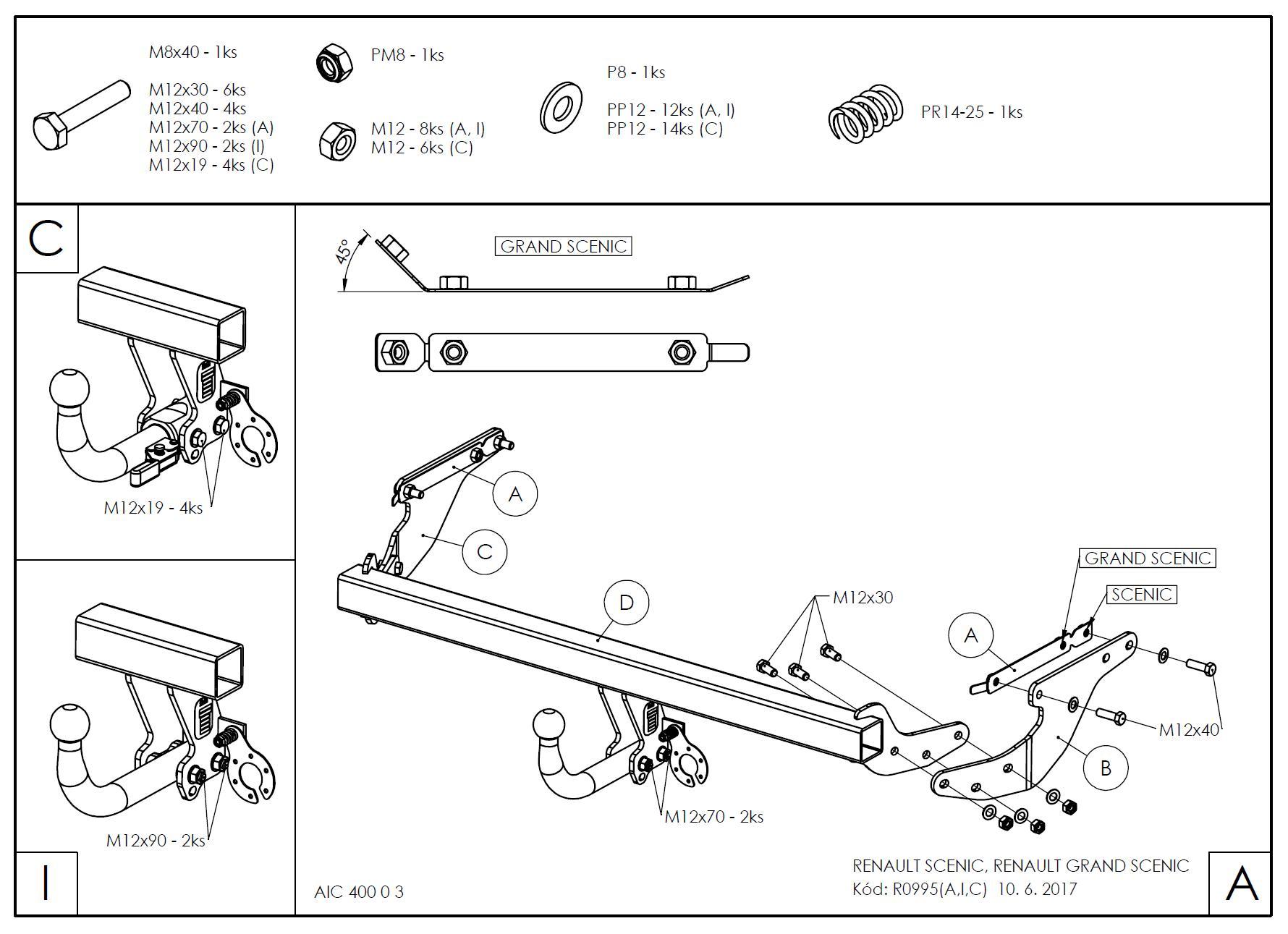 M8x40 - 1ks

M12x30 - 6ks
M12x40 - 4ks
M12x70 - 2ks (A)
M12x90 - 2ks (I)
M12x19 - 4ks (C)

PM8 - 1ks

M12 - 8ks (A, I)
M12 - 6ks (C)

P8 - 1ks

PP12 - 12ks (A, I)
PP12 - 14ks (C)

PR14-25 - 1ks

C

M12x19 - 4ks

M12x90 - 2ks

I

45°

GRAND SCENIC

A

C

D

M12x30

GRAND SCENIC

SCENIC

A

M12x40

B

M12x70 - 2ks

AIC 400 0 3

RENAULT SCENIC, RENAULT GRAND SCENIC
Kód: R0995(A,I,C) 10. 6. 2017

A