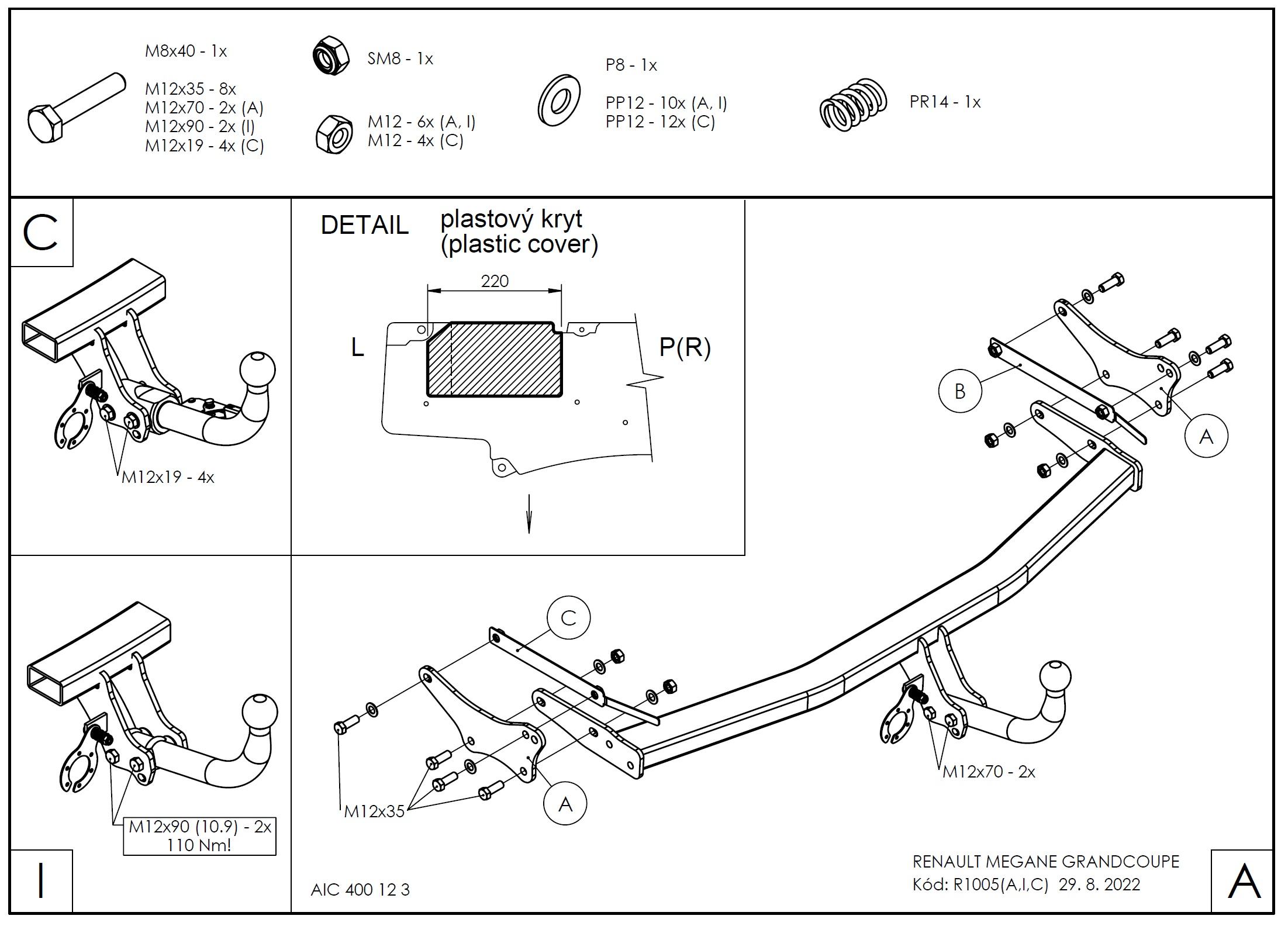 M8x40 - 1x

M12x35 - 8x
M12x70 - 2x (A)
M12x90 - 2x (I)
M12x19 - 4x (C)

SM8 - 1x

M12 - 6x (A, I)
M12 - 4x (C)

P8 - 1x

PP12 - 10x (A, I)
PP12 - 12x (C)

PR14 - 1x

C

M12x19 - 4x

DETAIL plastový kryt
(plastic cover)

220

L

P(R)

B

A

I

M12x90 (10.9) - 2x
110 Nm!

C

A

M12x35

M12x70 - 2x

AIC 400 12 3

RENAULT MEGANE GRANDCOUPE
Kód: R1005(A,I,C) 29. 8. 2022

A