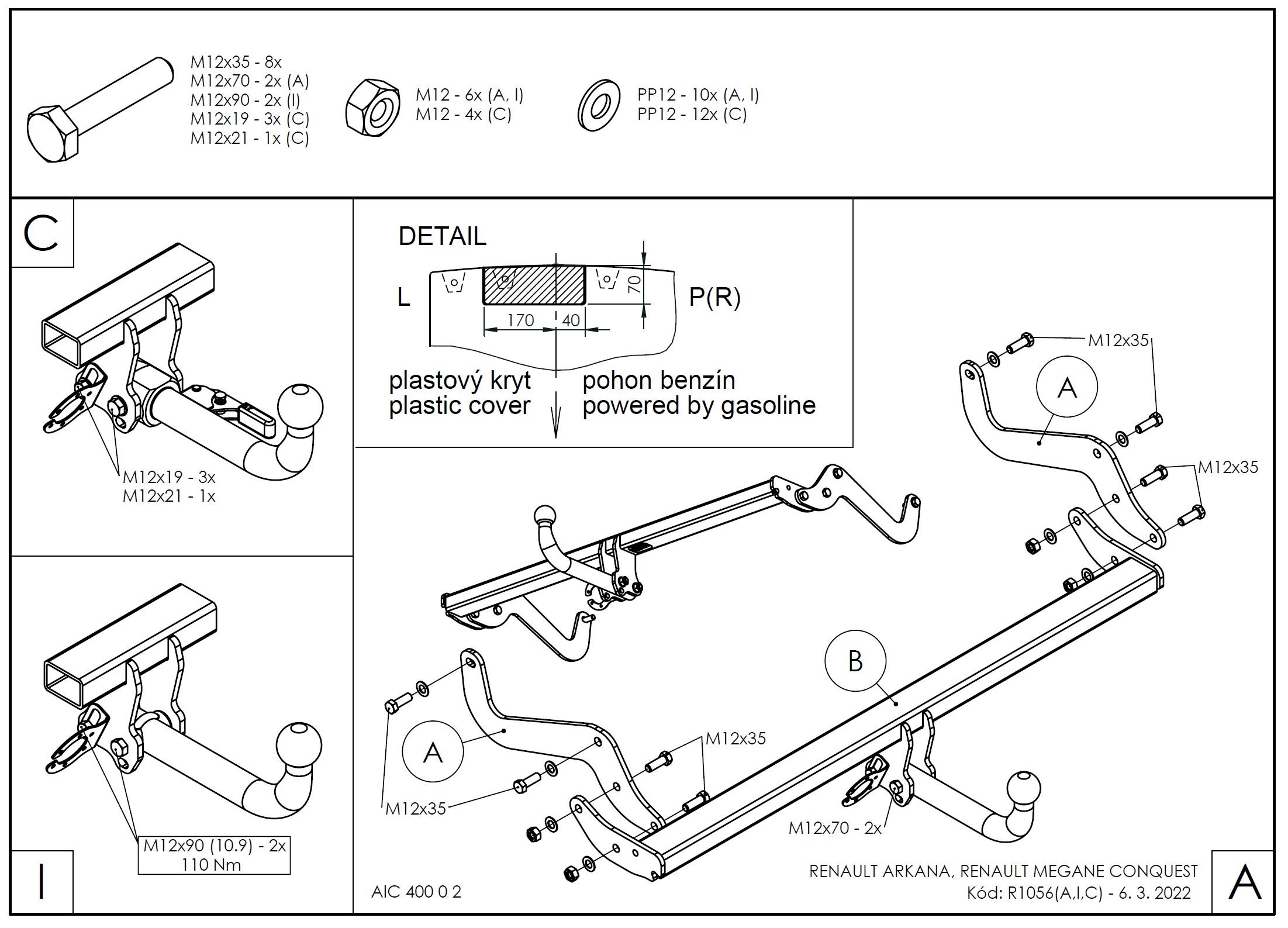 M12x35 - 8x
M12x70 - 2x (A)
M12x90 - 2x (I)
M12x19 - 3x (C)
M12x21 - 1x (C)

M12 - 6x (A, I)
M12 - 4x (C)

PP12 - 10x (A, I)
PP12 - 12x (C)

C

M12x19 - 3x
M12x21 - 1x

DETAIL

L

P(R)

70

170

40

plastový kryt
plastic cover

pohon benzín
powered by gasoline

M12x35

A

M12x35

B

A

M12x35

M12x35

M12x70 - 2x

M12x90 (10.9) - 2x
110 Nm

I

AIC 400 0 2

RENAULT ARKANA, RENAULT MEGANE CONQUEST
Kód: R1056(A,I,C) - 6. 3. 2022

A