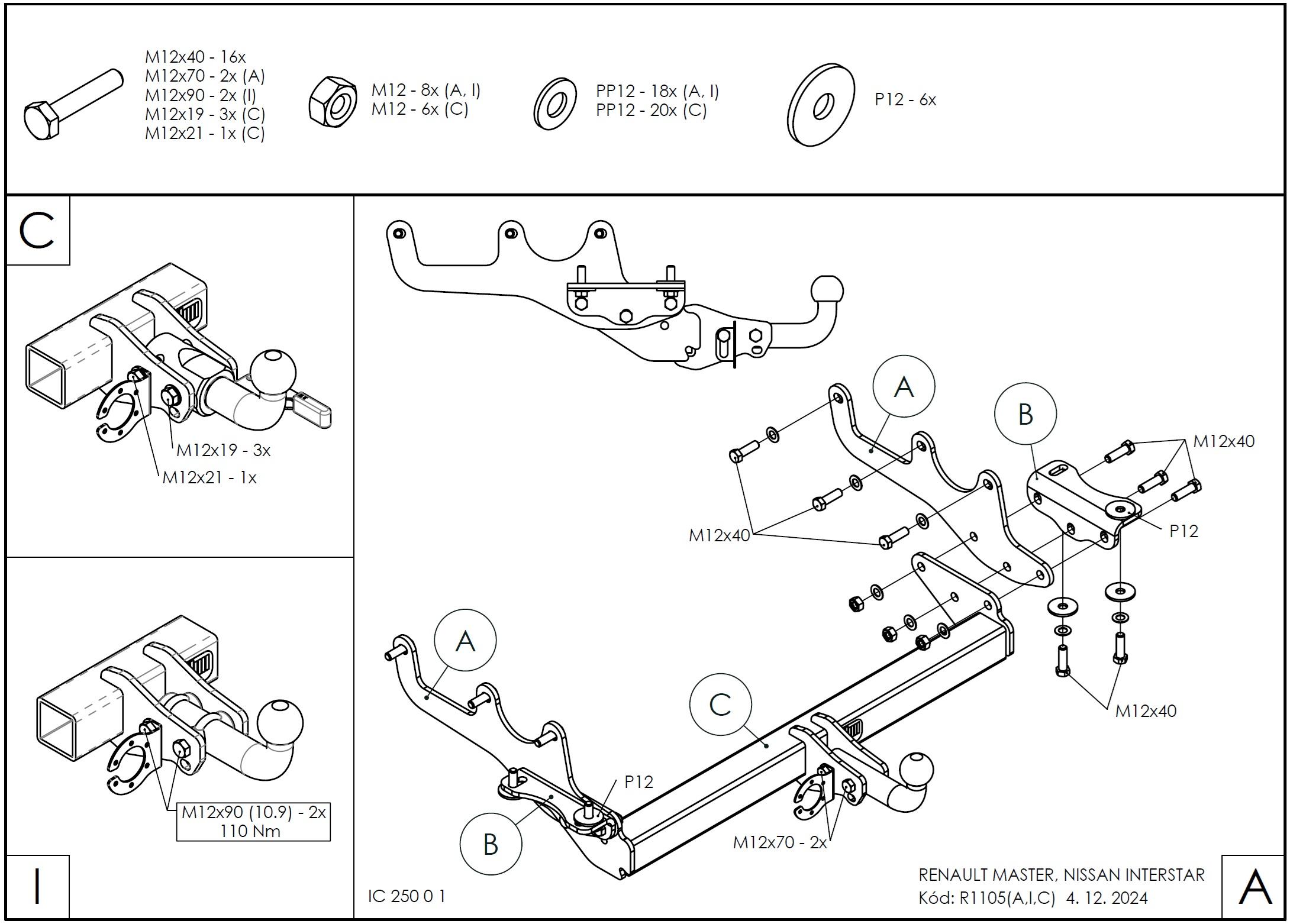 M12x40 - 16x
M12x70 - 2x (A)
M12x90 - 2x (I)
M12x19 - 3x (C)
M12x21 - 1x (C)

M12 - 8x (A, I)
M12 - 6x (C)

PP12 - 18x (A, I)
PP12 - 20x (C)

P12 - 6x

C

M12x19 - 3x
M12x21 - 1x

M12x90 (10.9) - 2x
110 Nm

I

A

B

M12x40

M12x40

P12

M12x40

A

C

P12

B

M12x70 - 2x

IC 250 0 1

RENAULT MASTER, NISSAN INTERSTAR
Kód: R1105(A,I,C) 4. 12. 2024

A